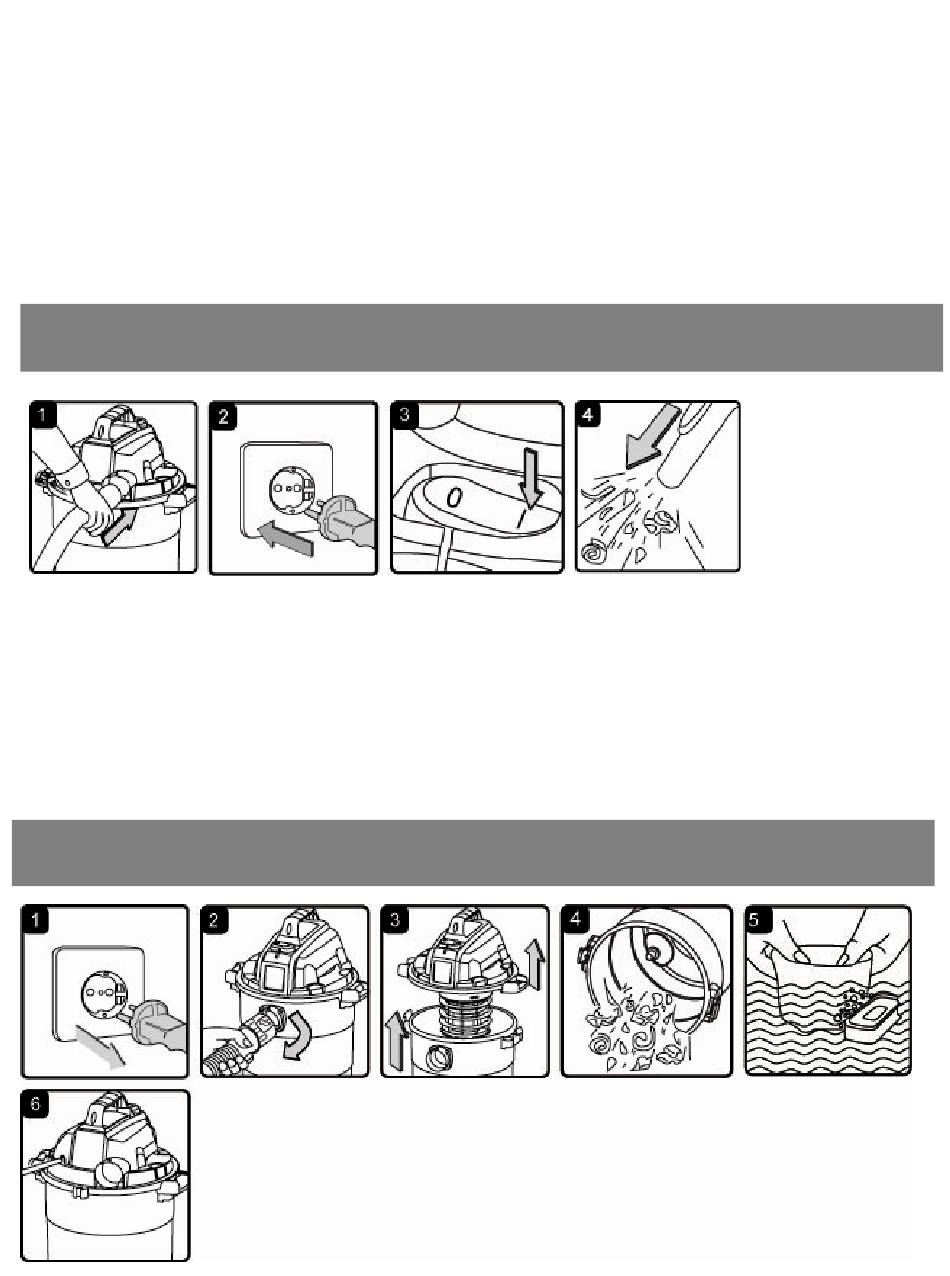 1

2

3

0

I

4

1

2

3

4

5

6