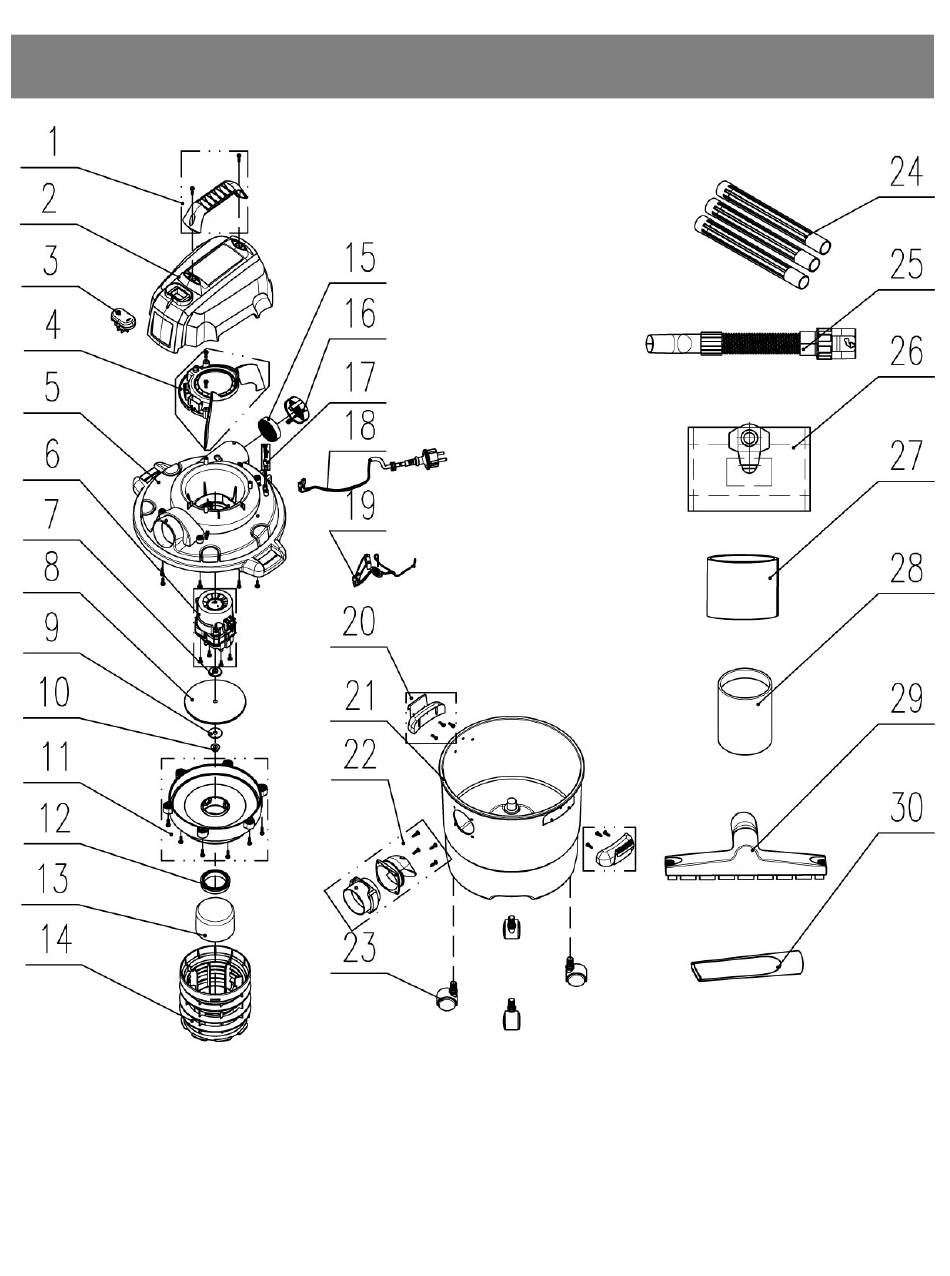 1
2
3
4
5
6
7
8
9
10
11
12
13
14
15
16
17
18
19
20
21
22
23
24
25
26
27
28
29
30