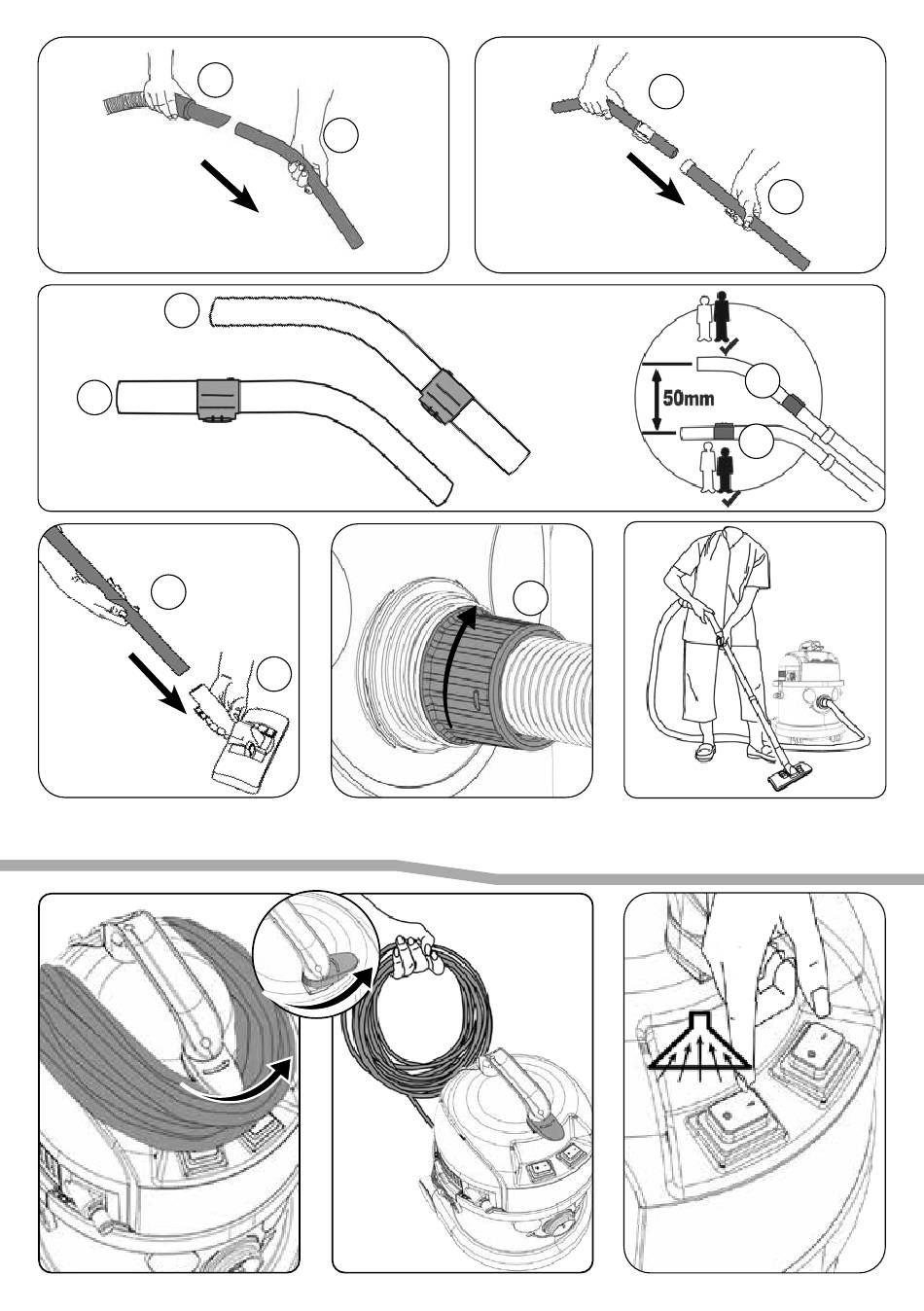 50mm