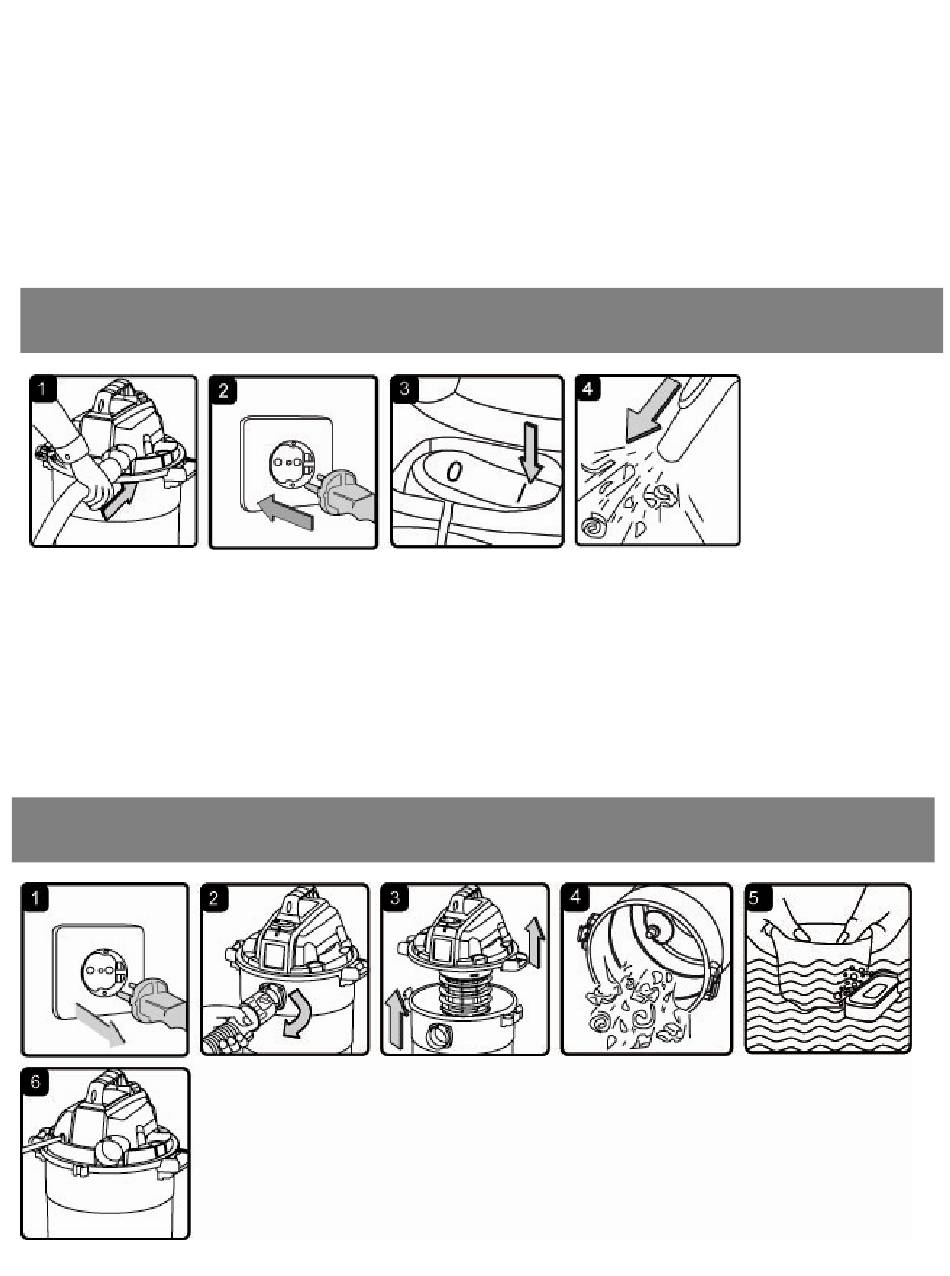 1

2

3

0 I

4

1

2

3

4

5

6