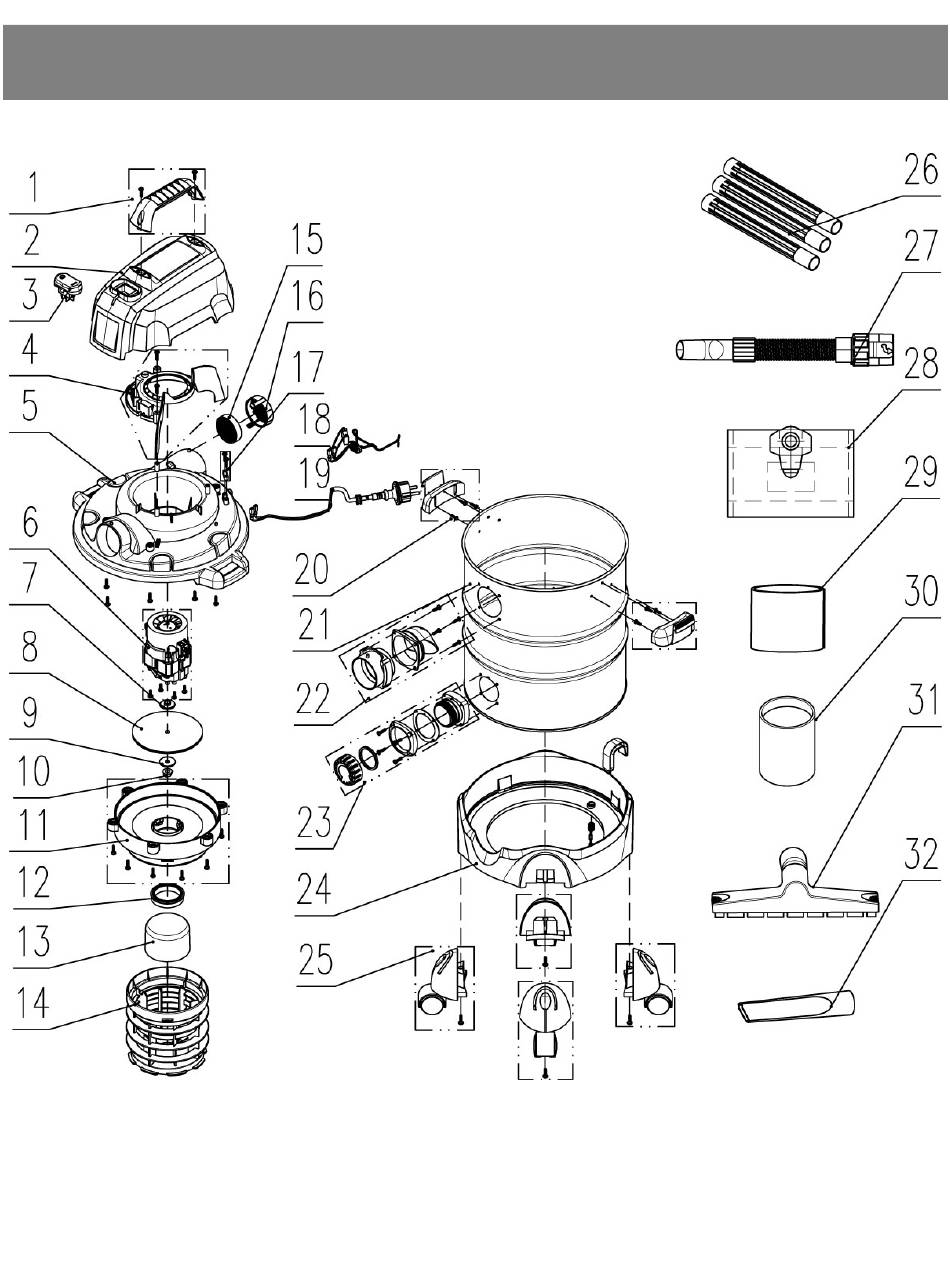 1
2
3
4
5
6
7
8
9
10
11
12
13
14
15
16
17
18
19
20
21
22
23
24
25
26
27
28
29
30
31
32