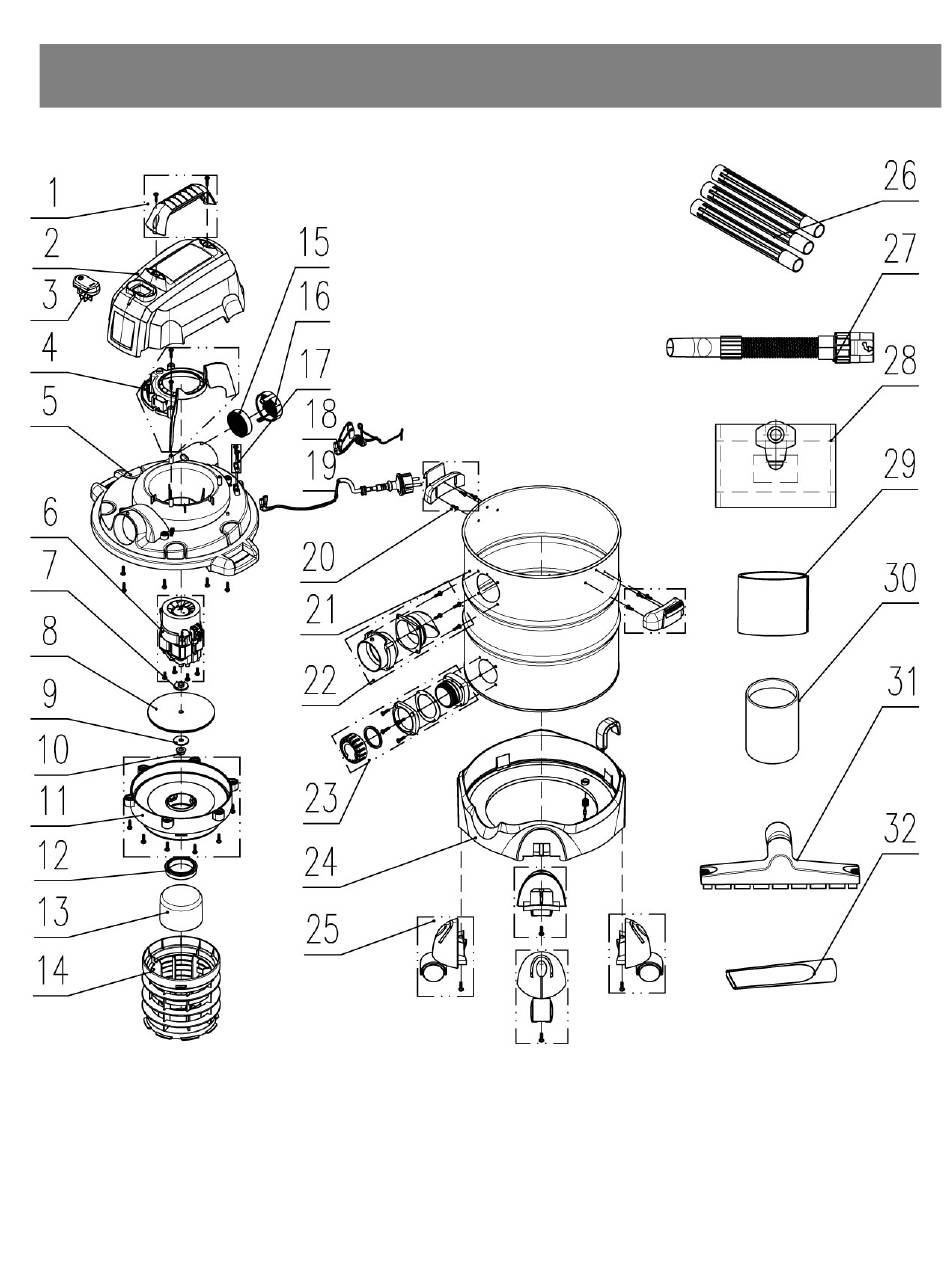 1
2
3
4
5
6
7
8
9
10
11
12
13
14
15
16
17
18
19
20
21
22
23
24
25
26
27
28
29
30
31
32