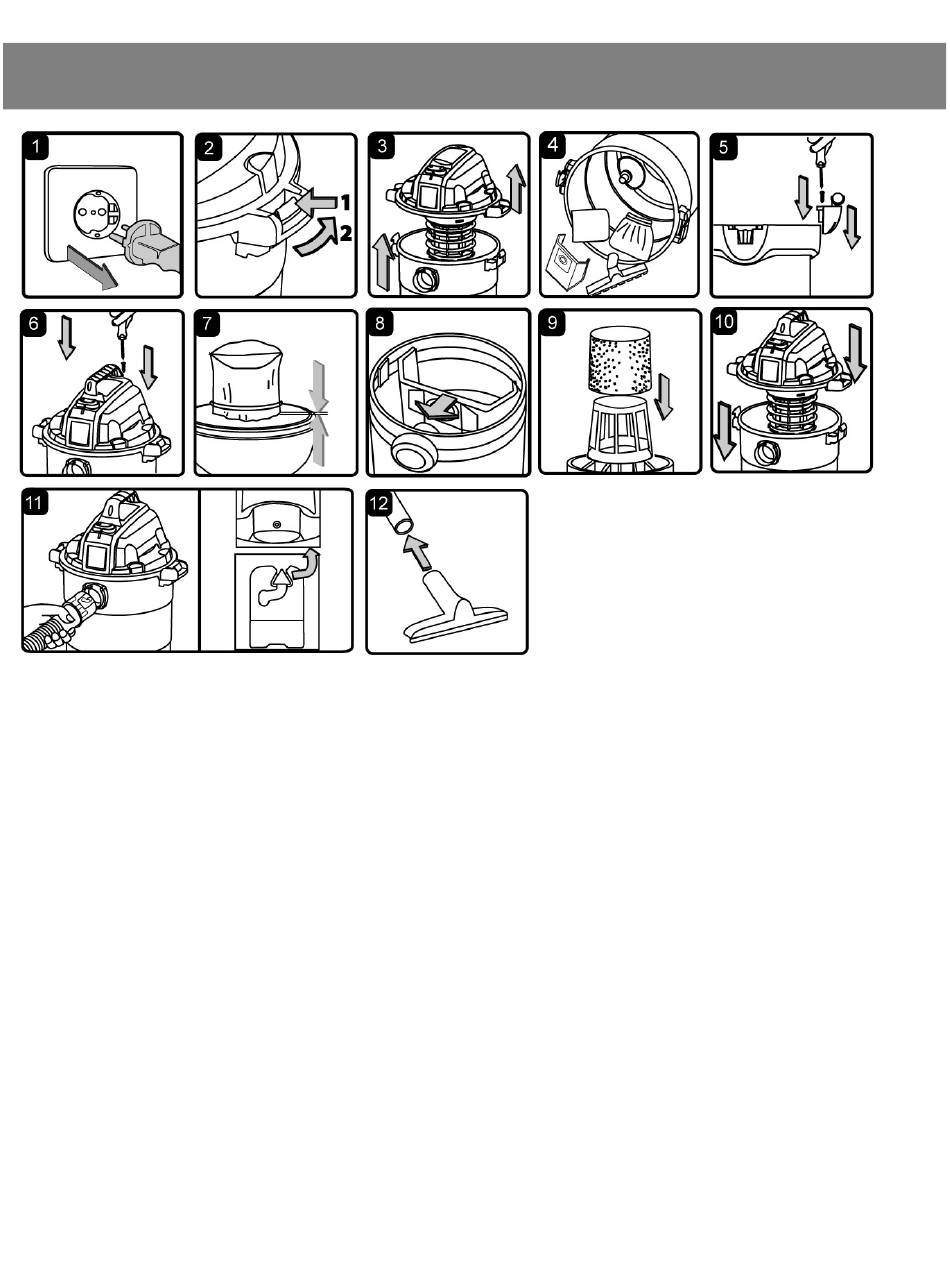 1
2
1
2
3
4
5
6
7
8
9
10
11
12