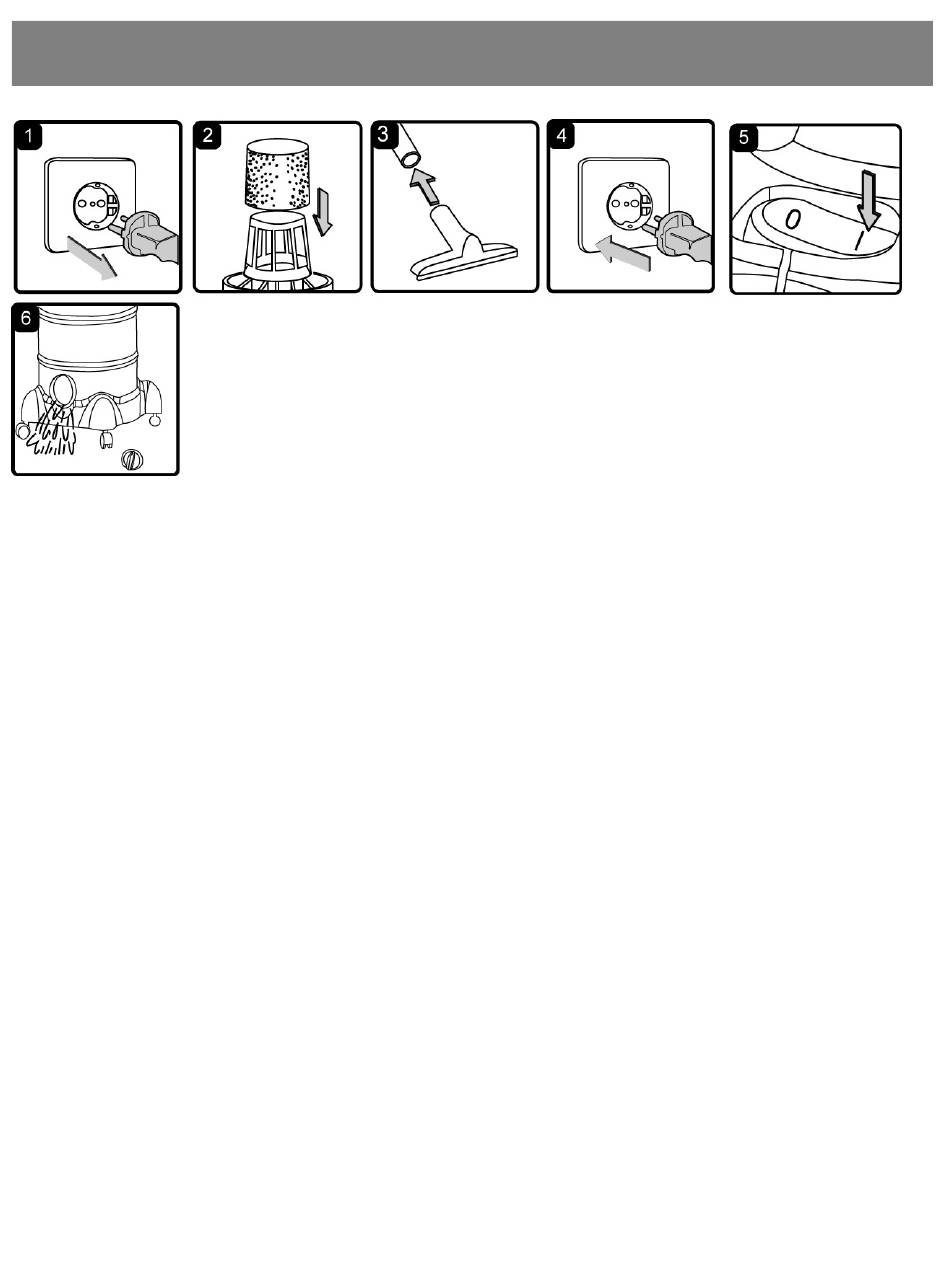 1

2

3

4

5

0

I

6