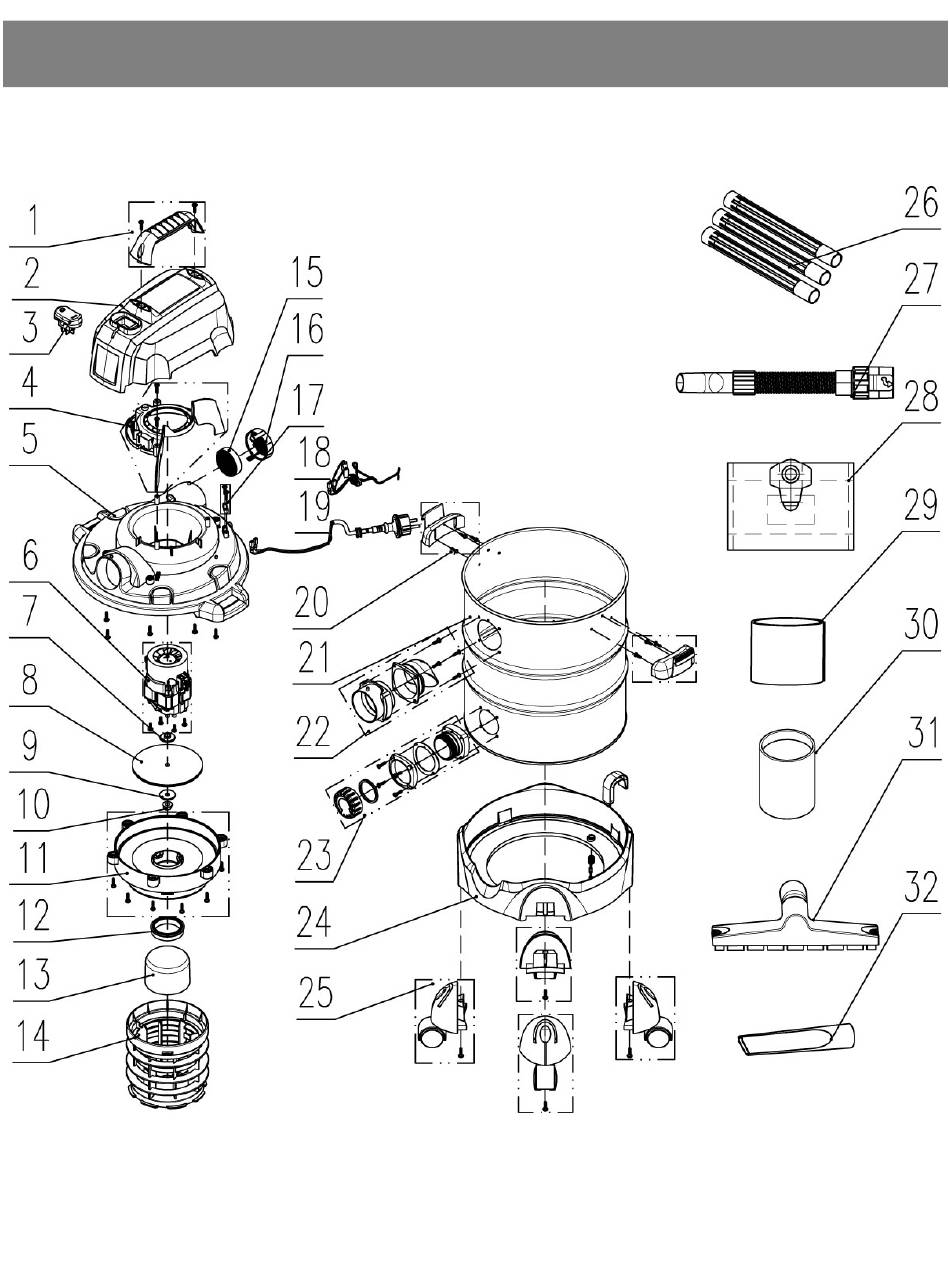 1
2
3
4
5
6
7
8
9
10
11
12
13
14
15
16
17
18
19
20
21
22
23
24
25
26
27
28
29
30
31
32