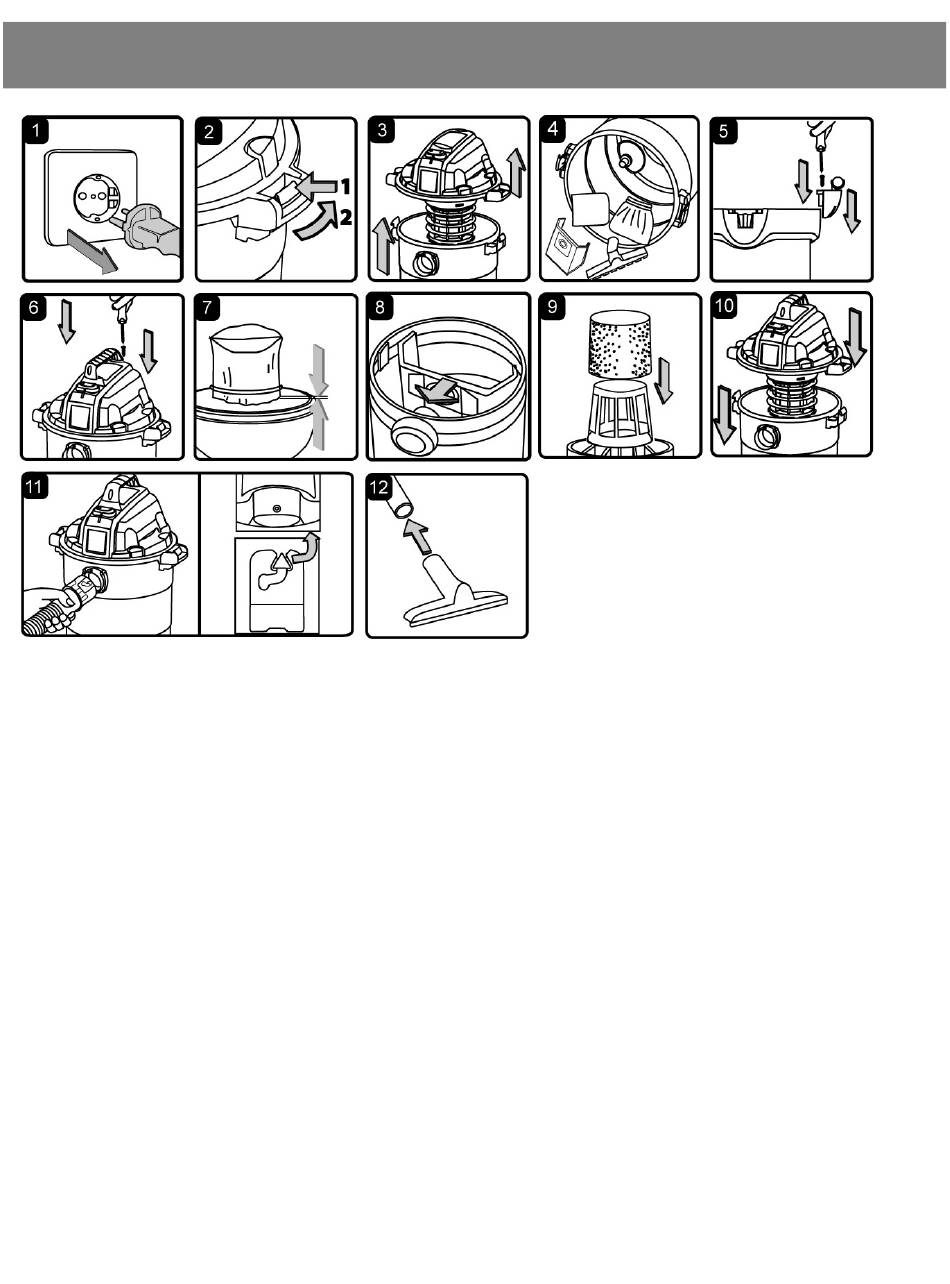 1
2
1
2
3
4
5
6
7
8
9
10
11
12