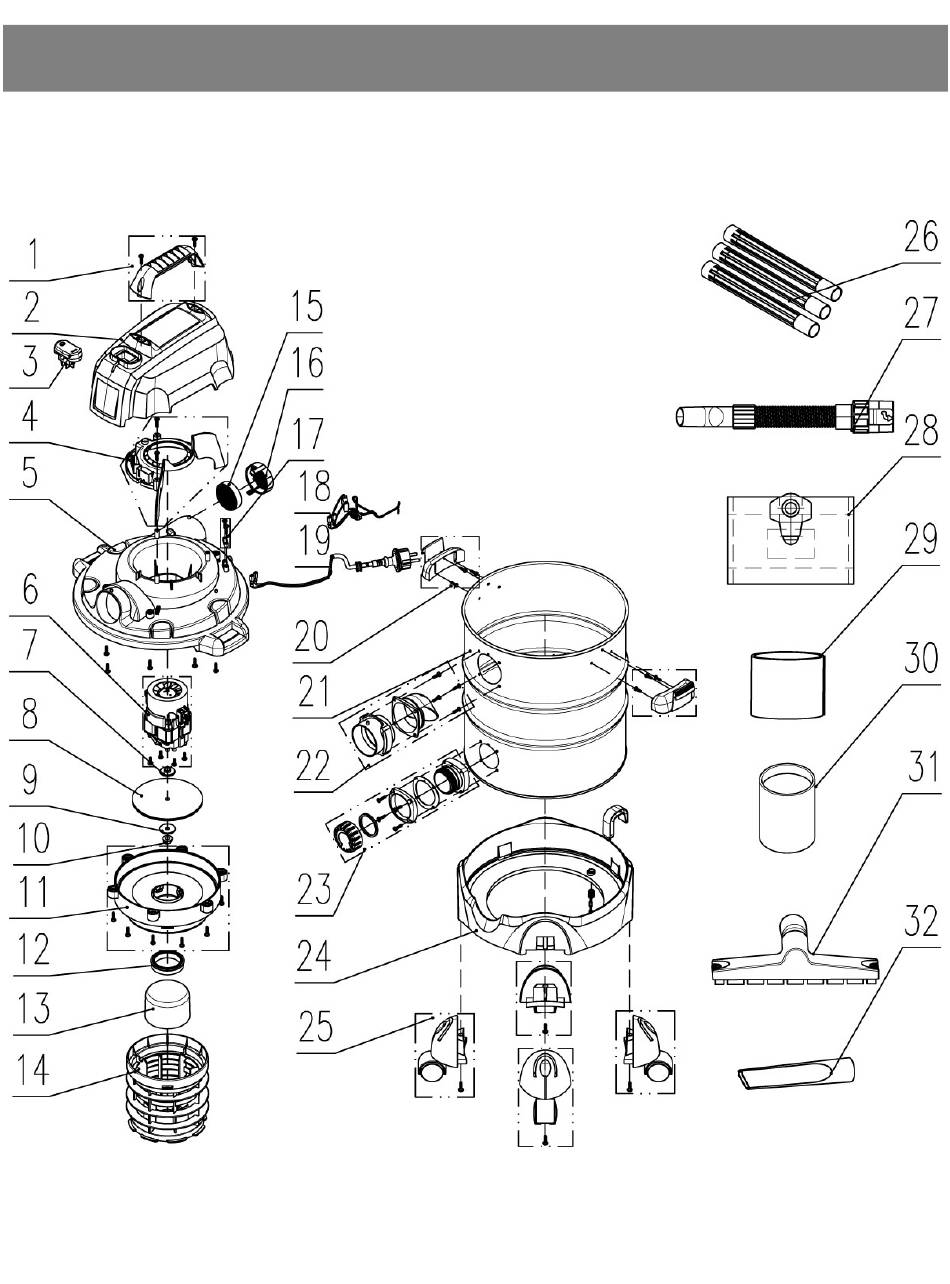 1
2
3
4
5
6
7
8
9
10
11
12
13
14
15
16
17
18
19
20
21
22
23
24
25
26
27
28
29
30
31
32