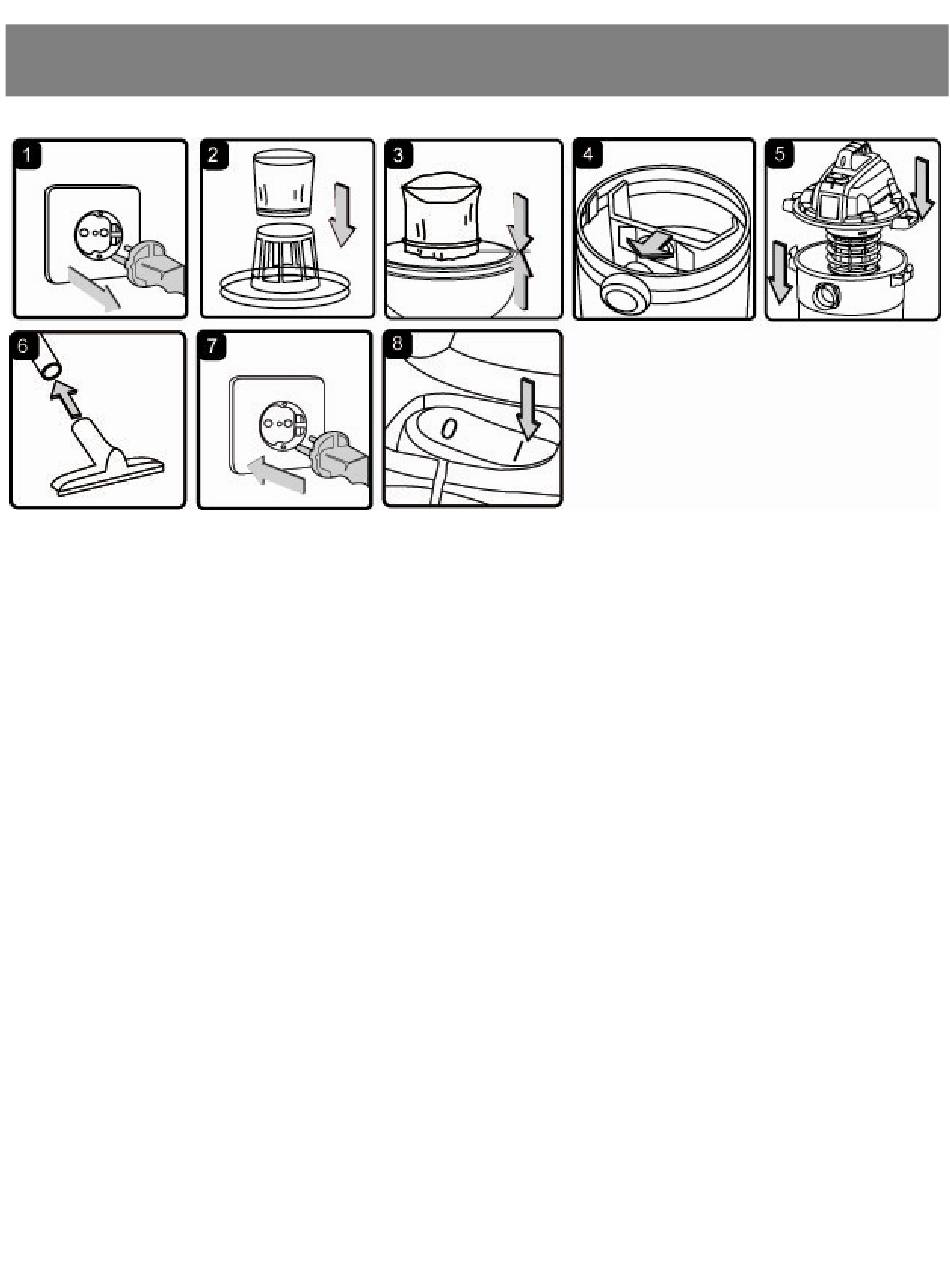 1

2

3

4

5

6

7

8

0

I