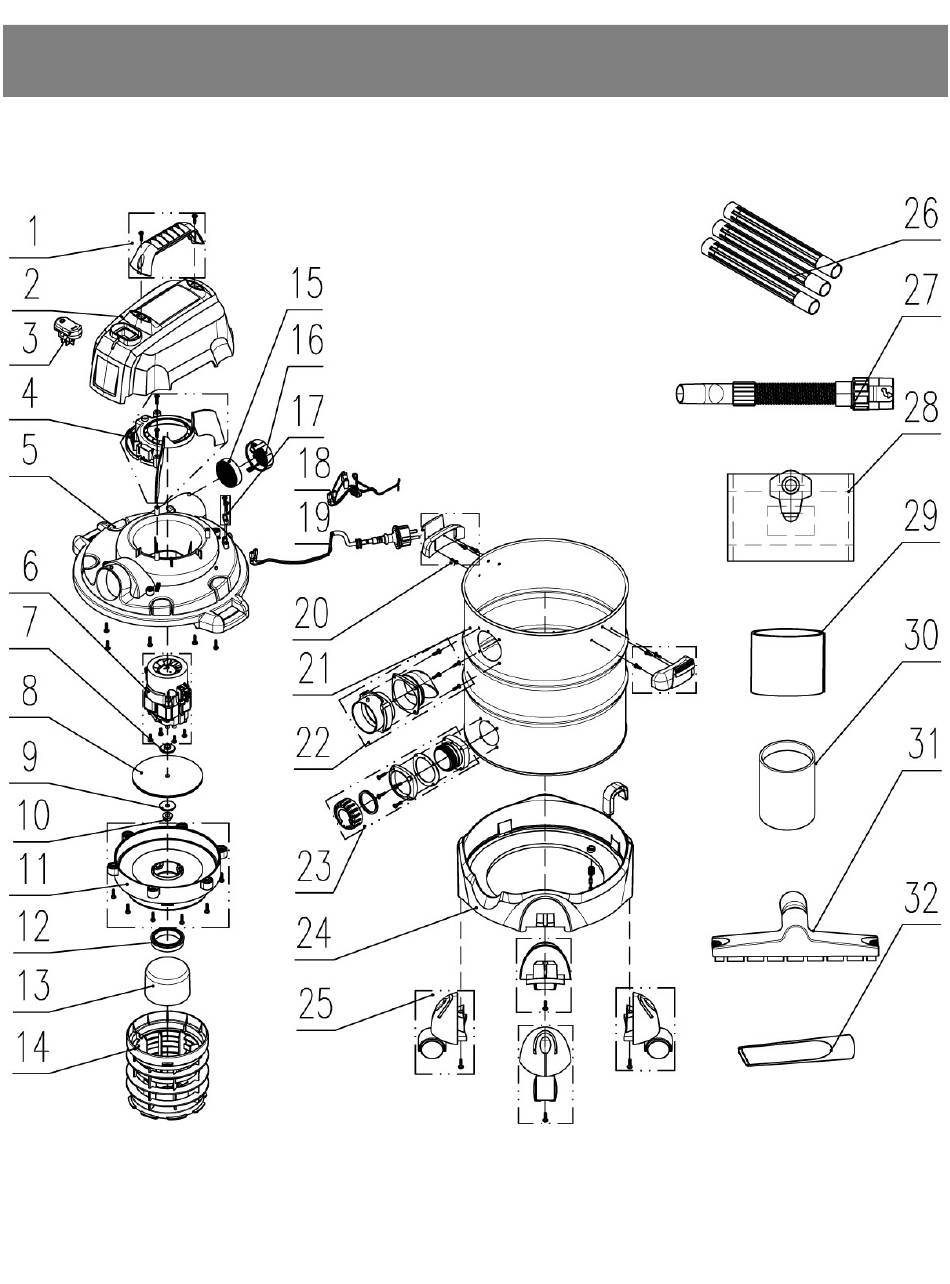 1
2
3
4
5
6
7
8
9
10
11
12
13
14
15
16
17
18
19
20
21
22
23
24
25
26
27
28
29
30
31
32