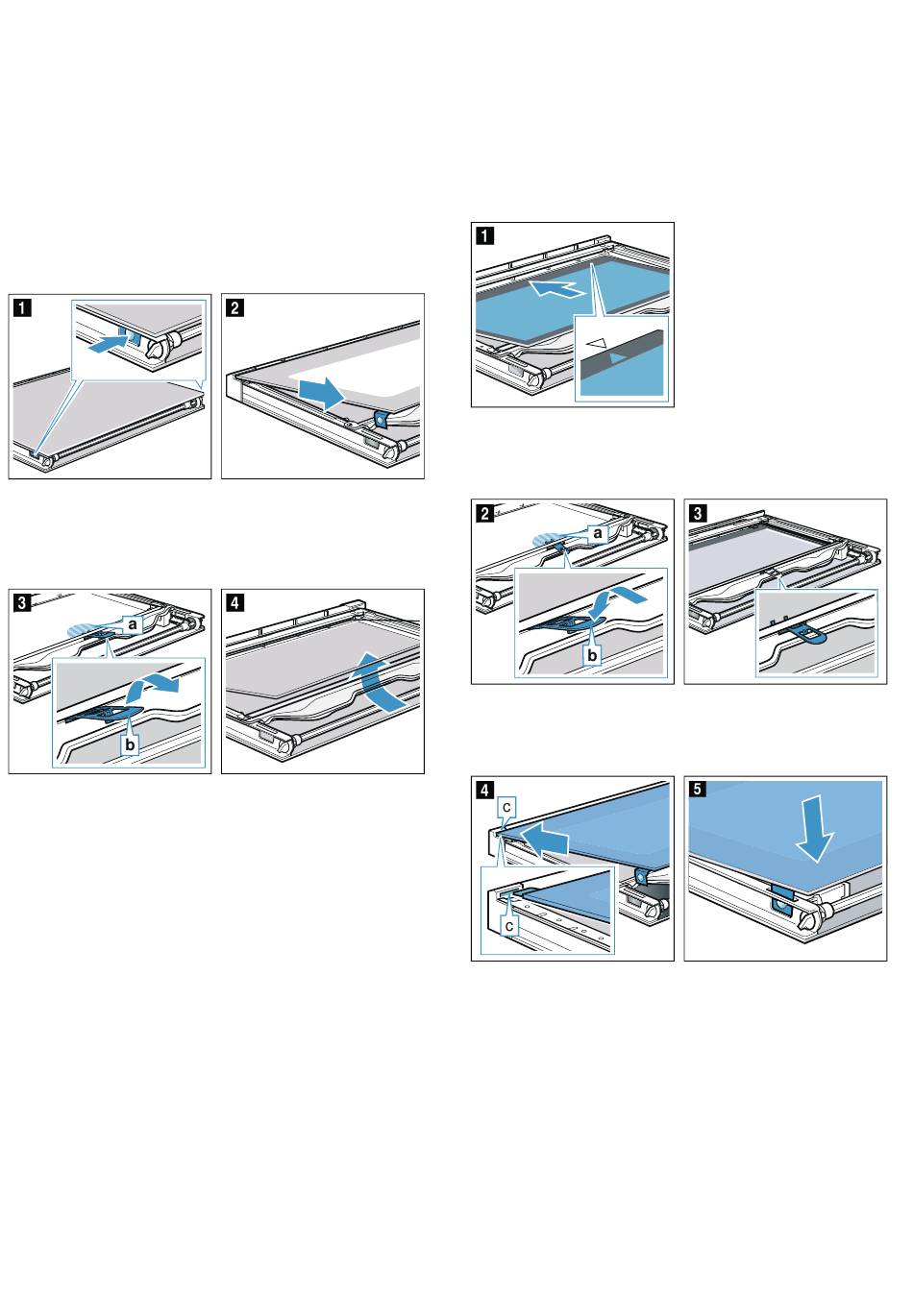 1

2

3

a

b

4

1

2

a

b

3

4

c

c

5