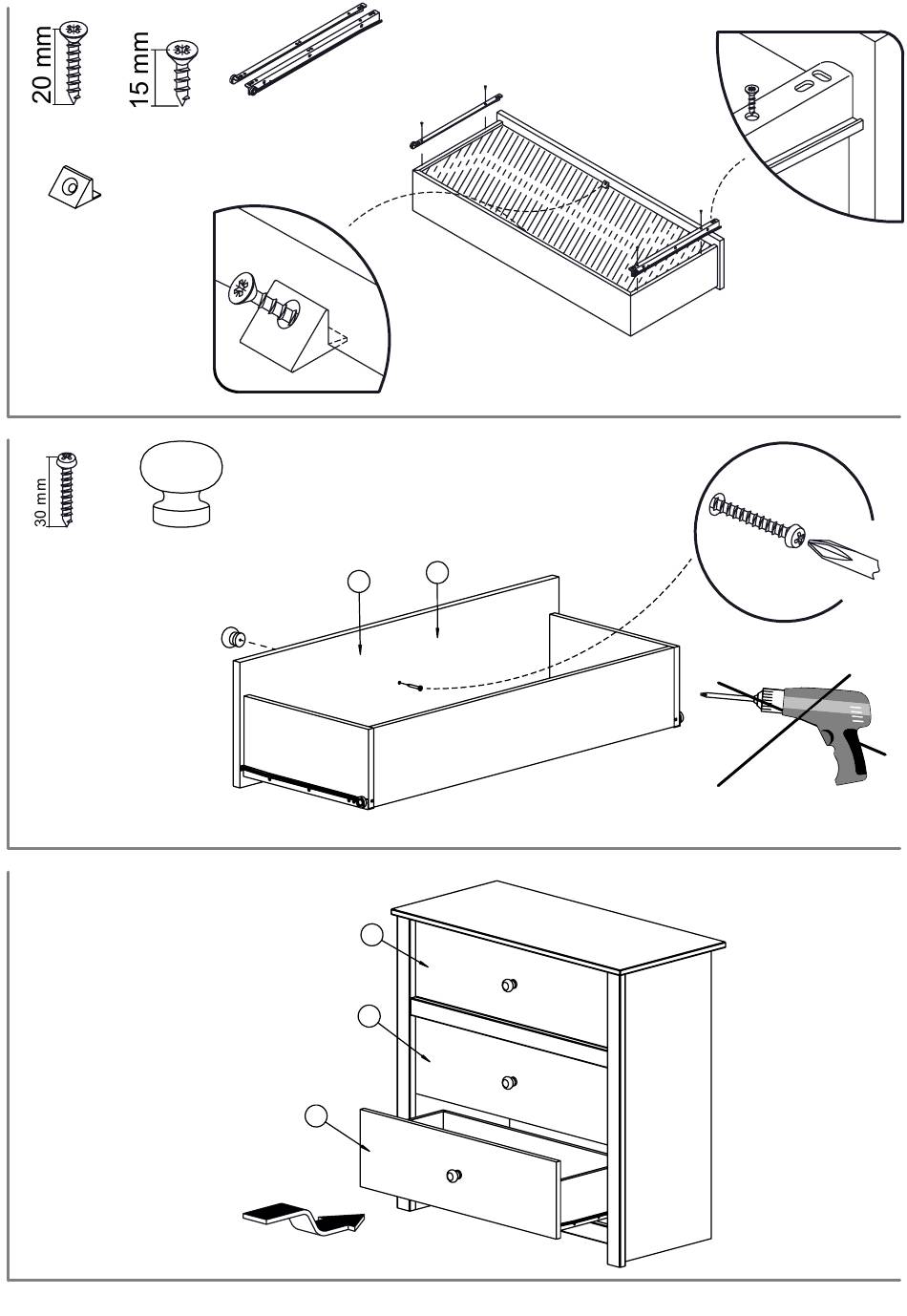 20 mm

15 mm

30 mm