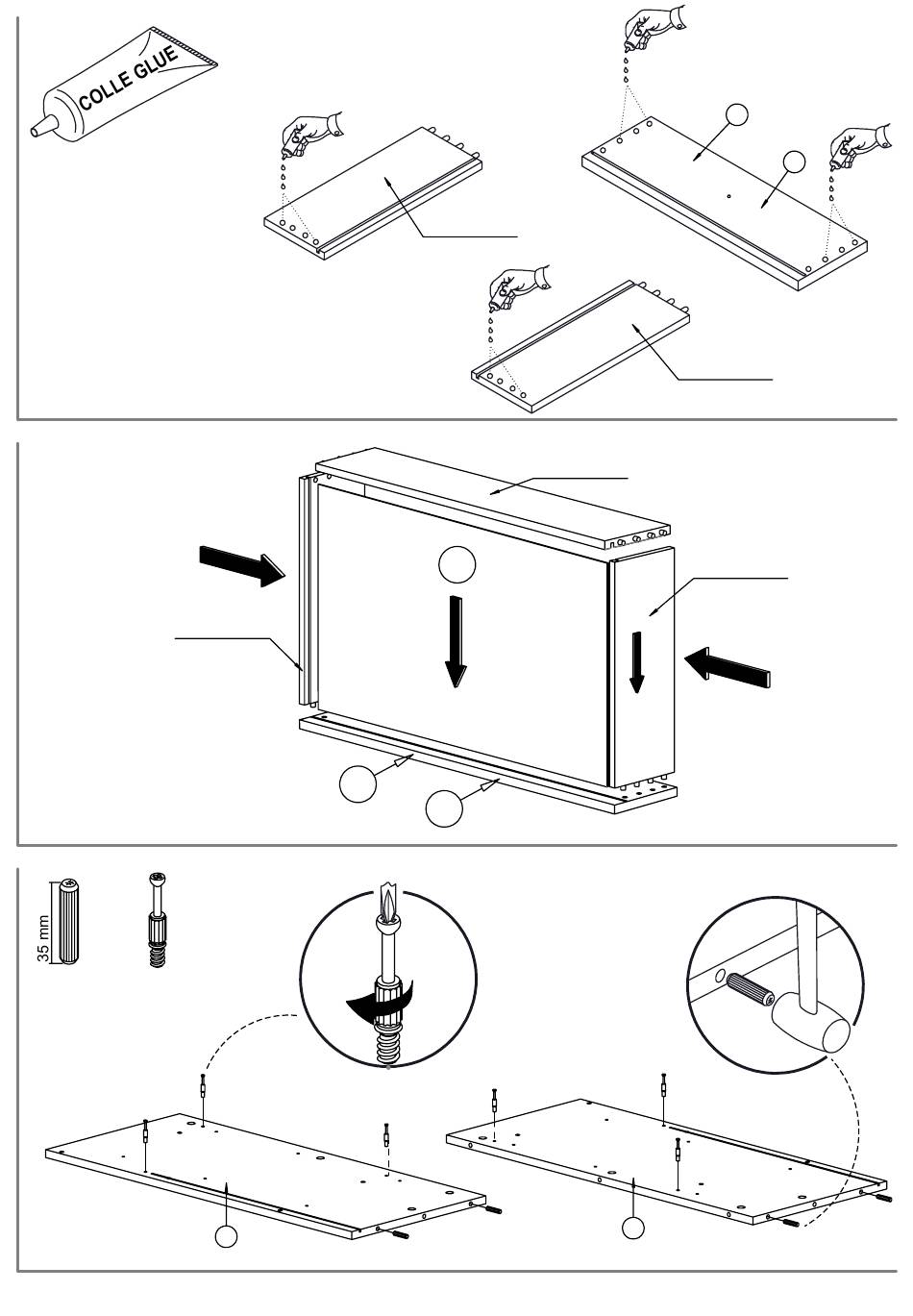 COLLE GLUE

35 mm