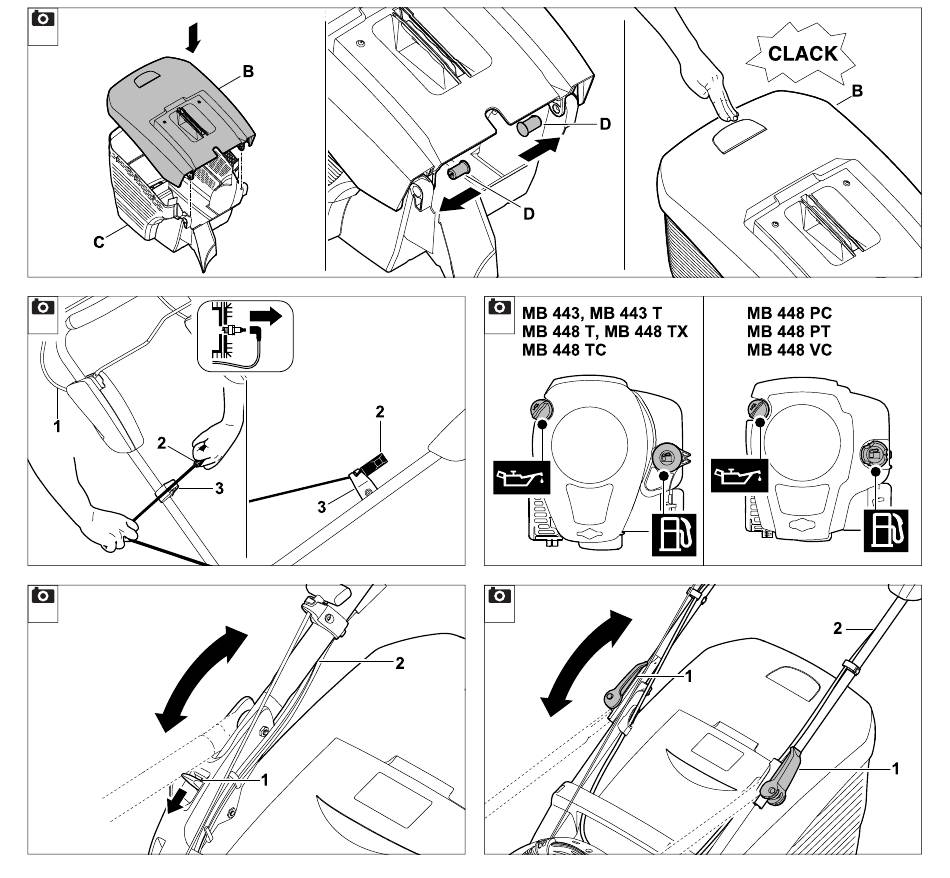 B
C
D
D
CLACK
B

1
2
3
2
3

MB 443, MB 443 T
MB 448 T, MB 448 TX
MB 448 TC

MB 448 PC
MB 448 PT
MB 448 VC

2
1

1
2
1