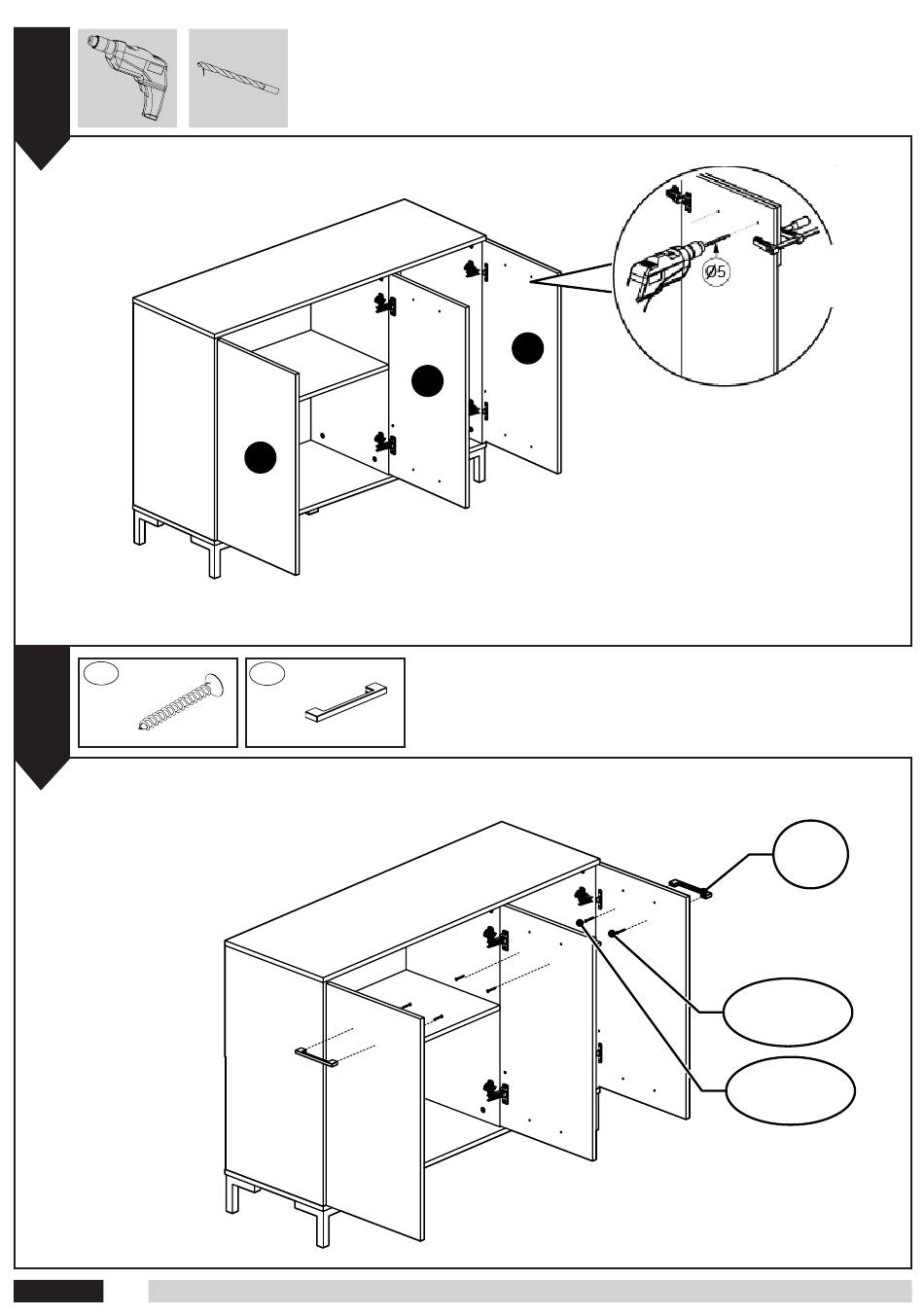 Ø5