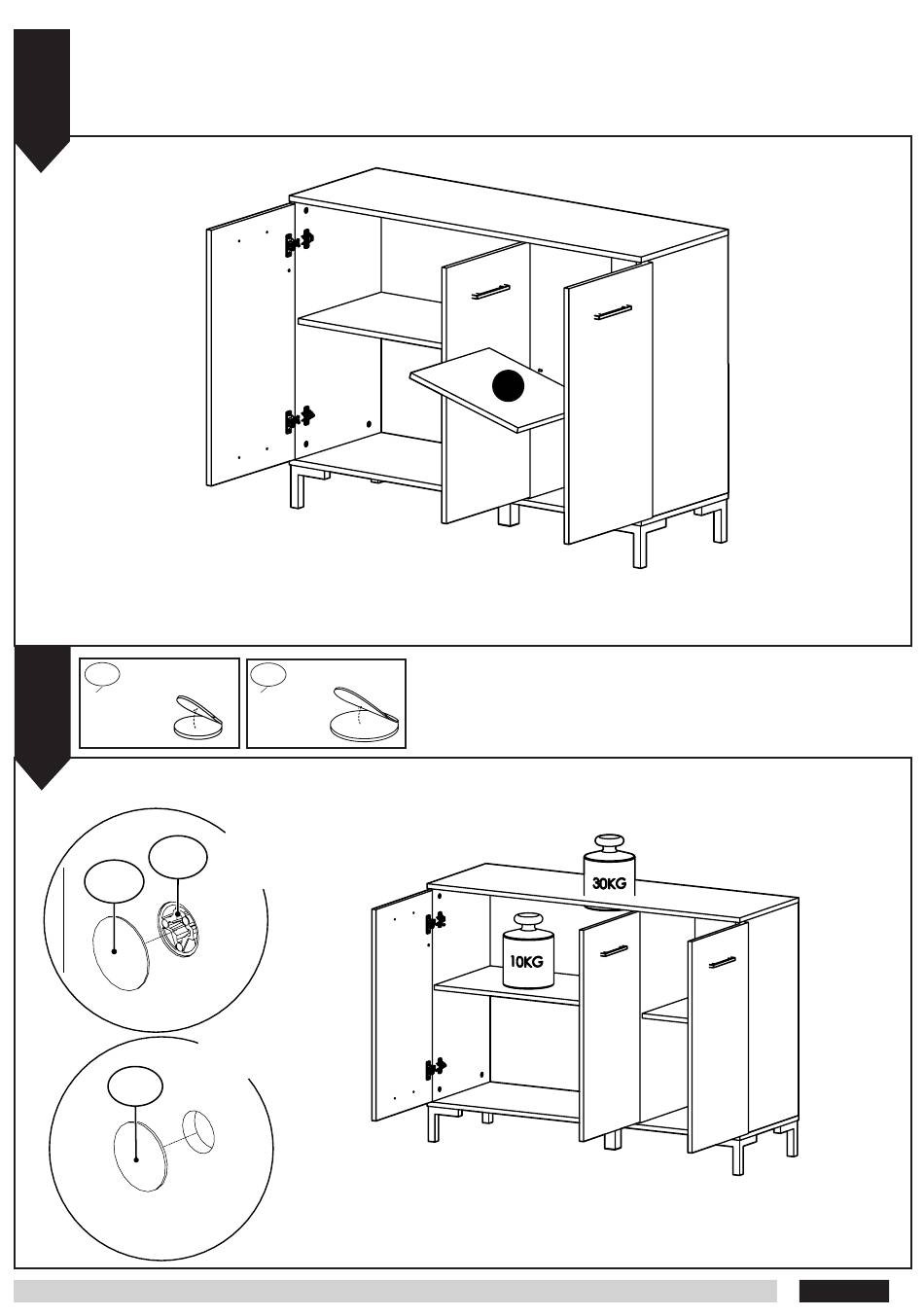 30KG

10KG