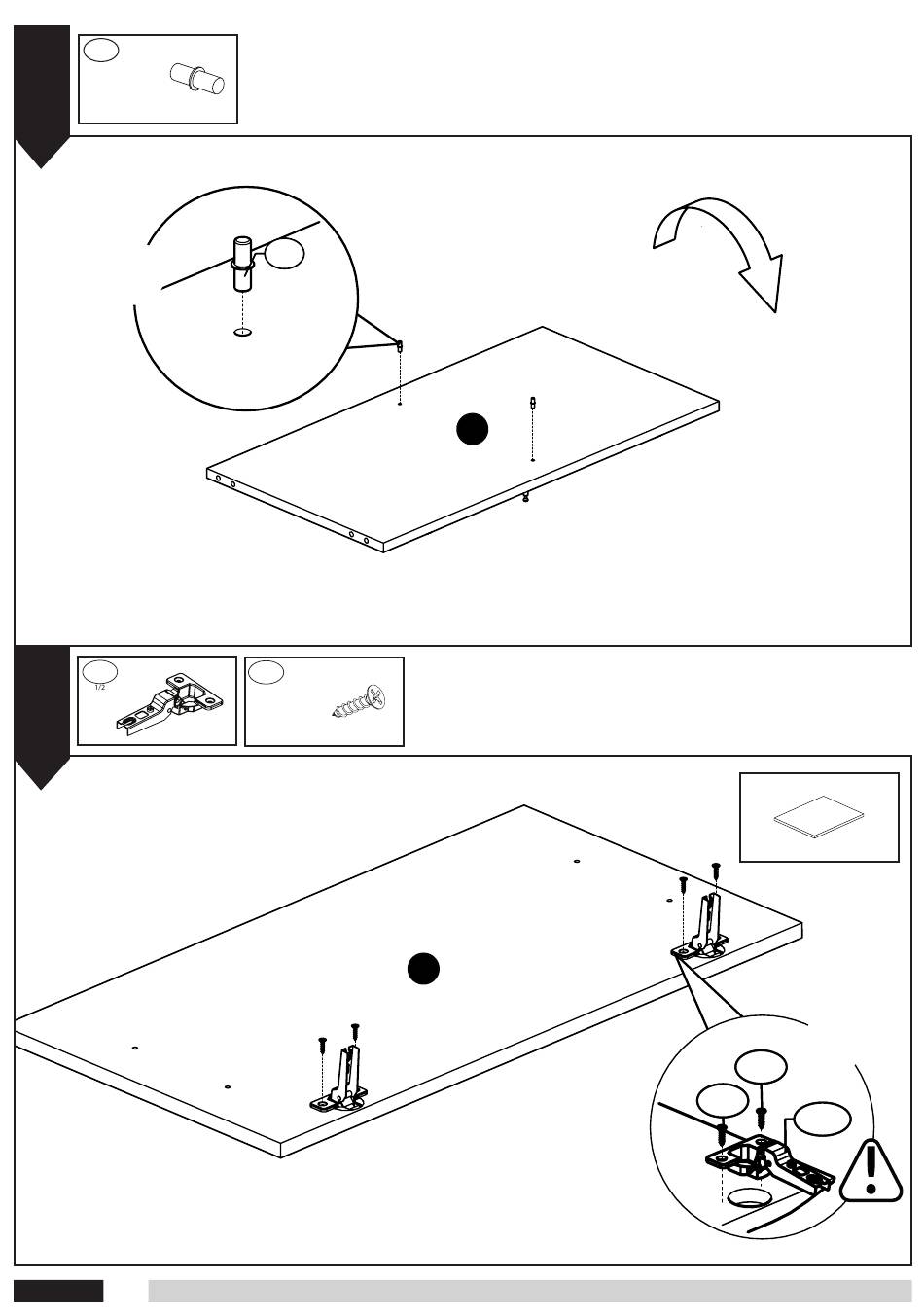 1/2