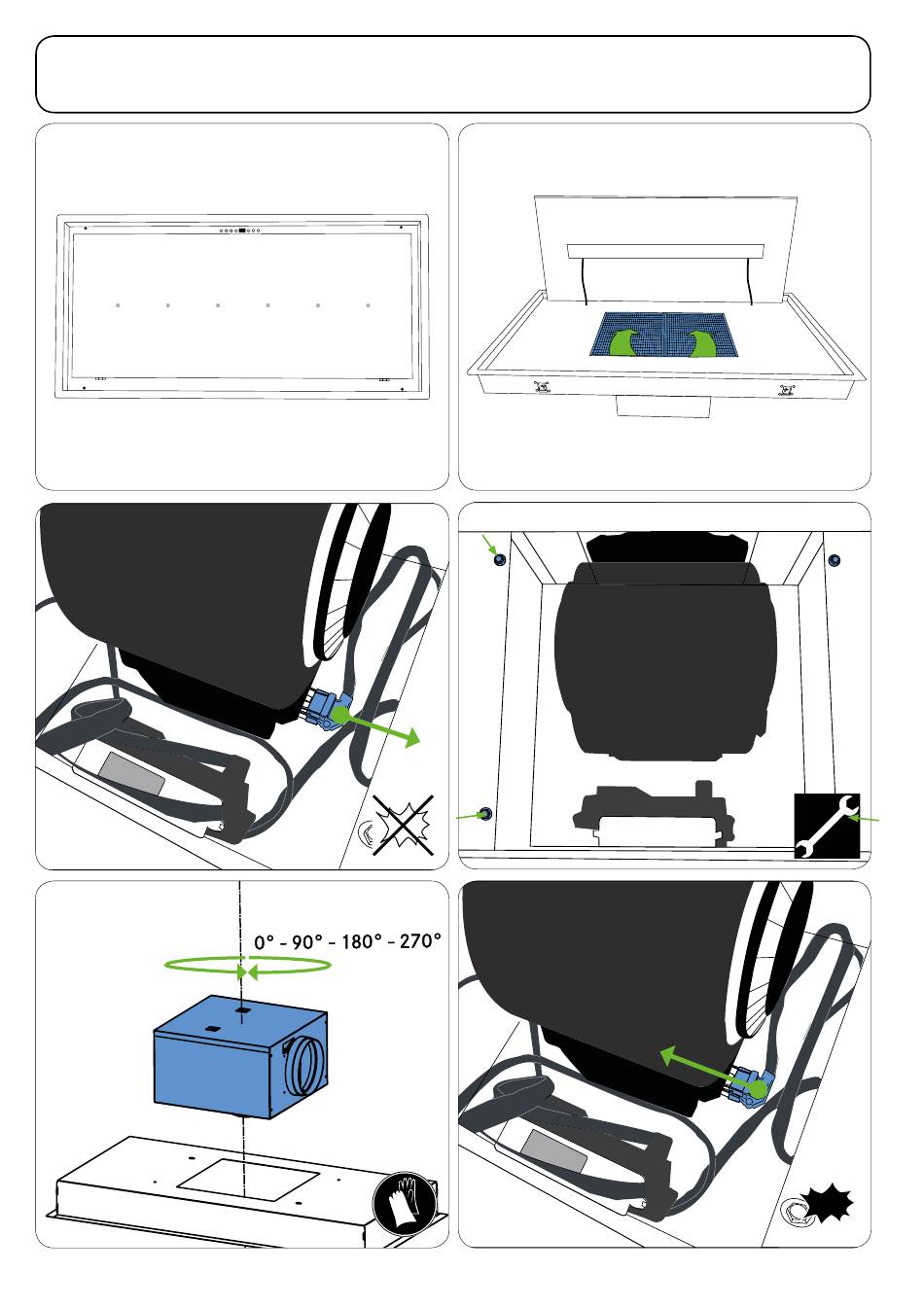 0° - 90° - 180° - 270°