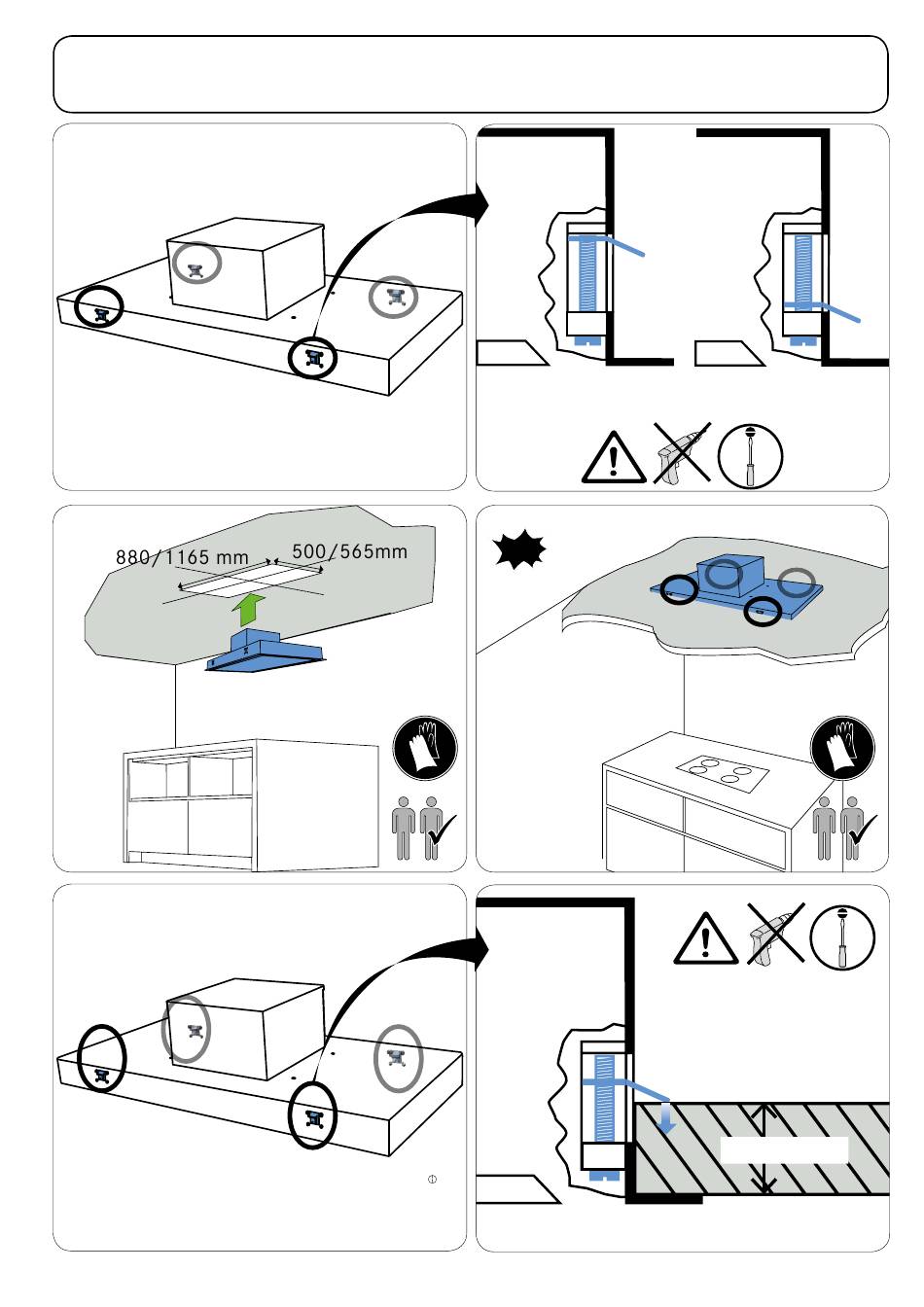 880/1165 mm
500/565mm