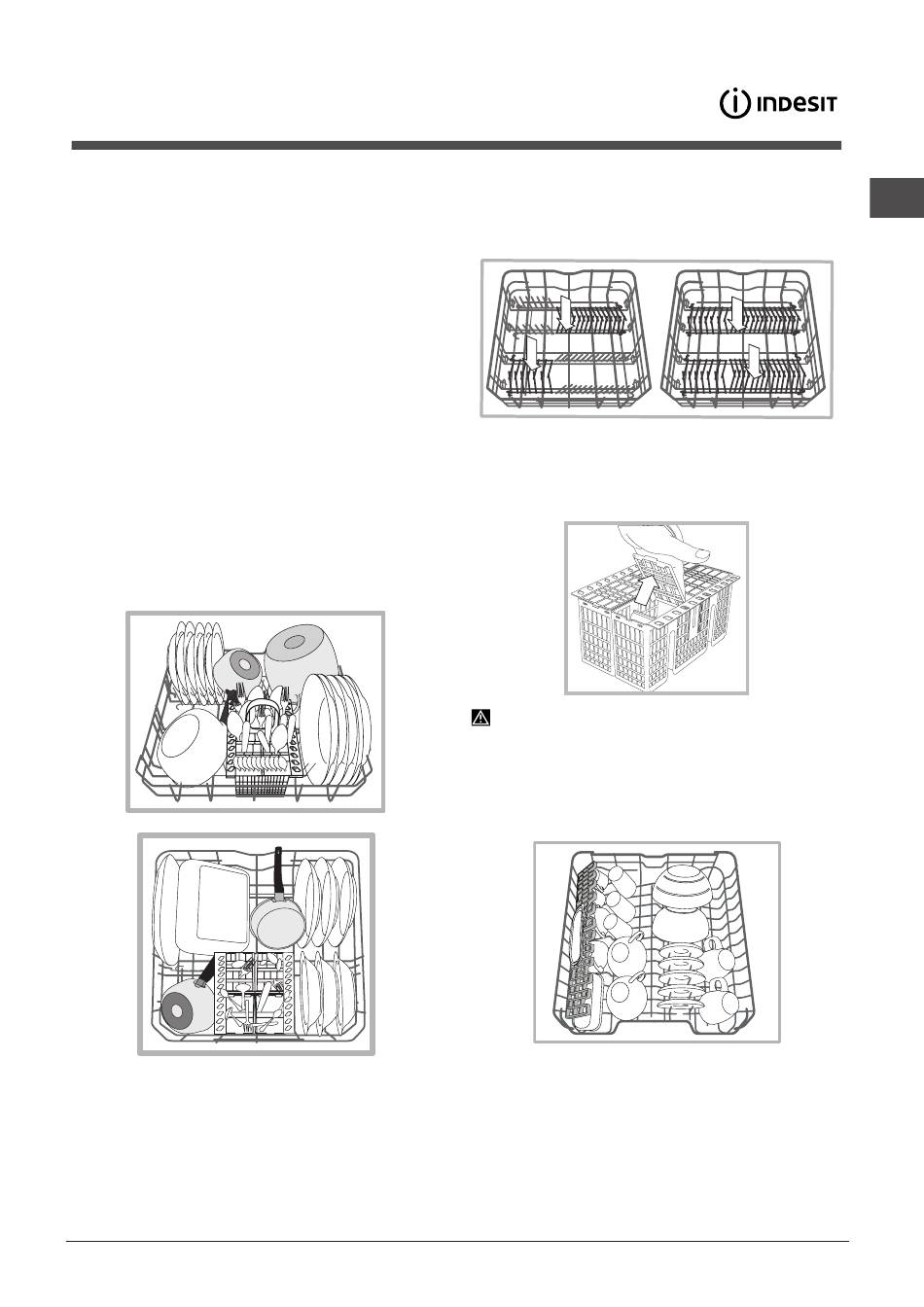 INDESIT