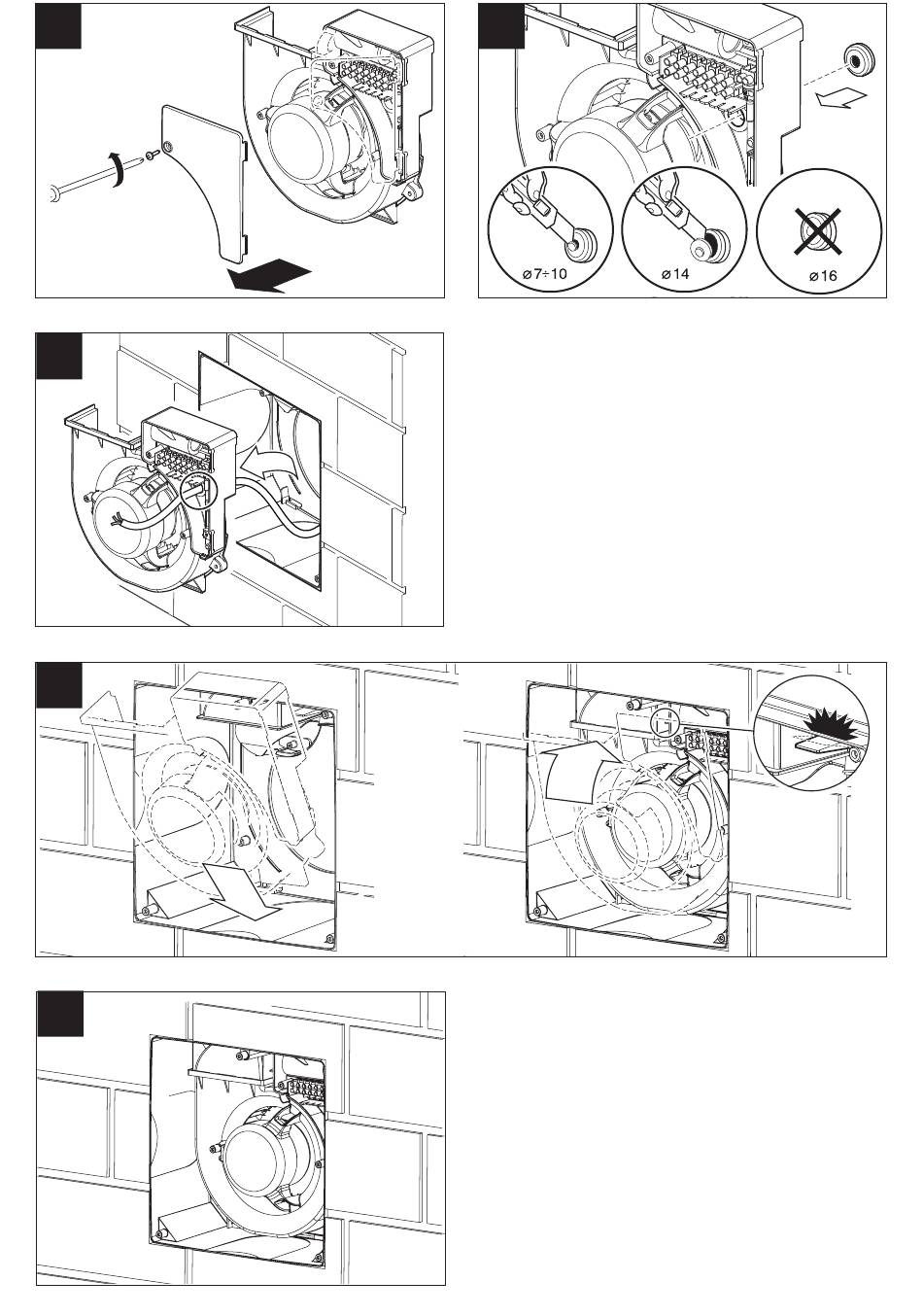 ø7÷10
ø14
ø16