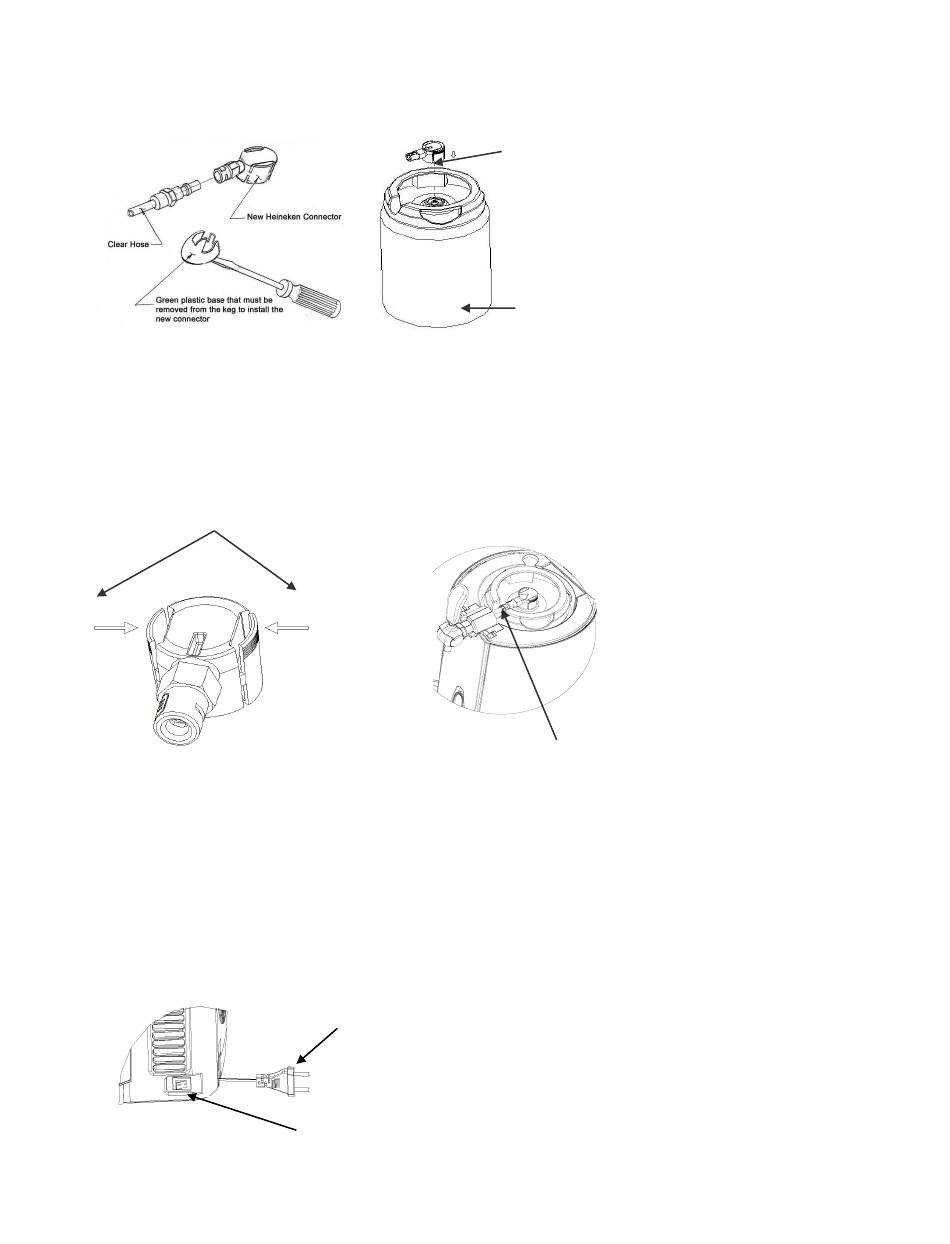 New Heineken Connector

Clear Hose

Green plastic base that must be removed from the keg to install the new connector