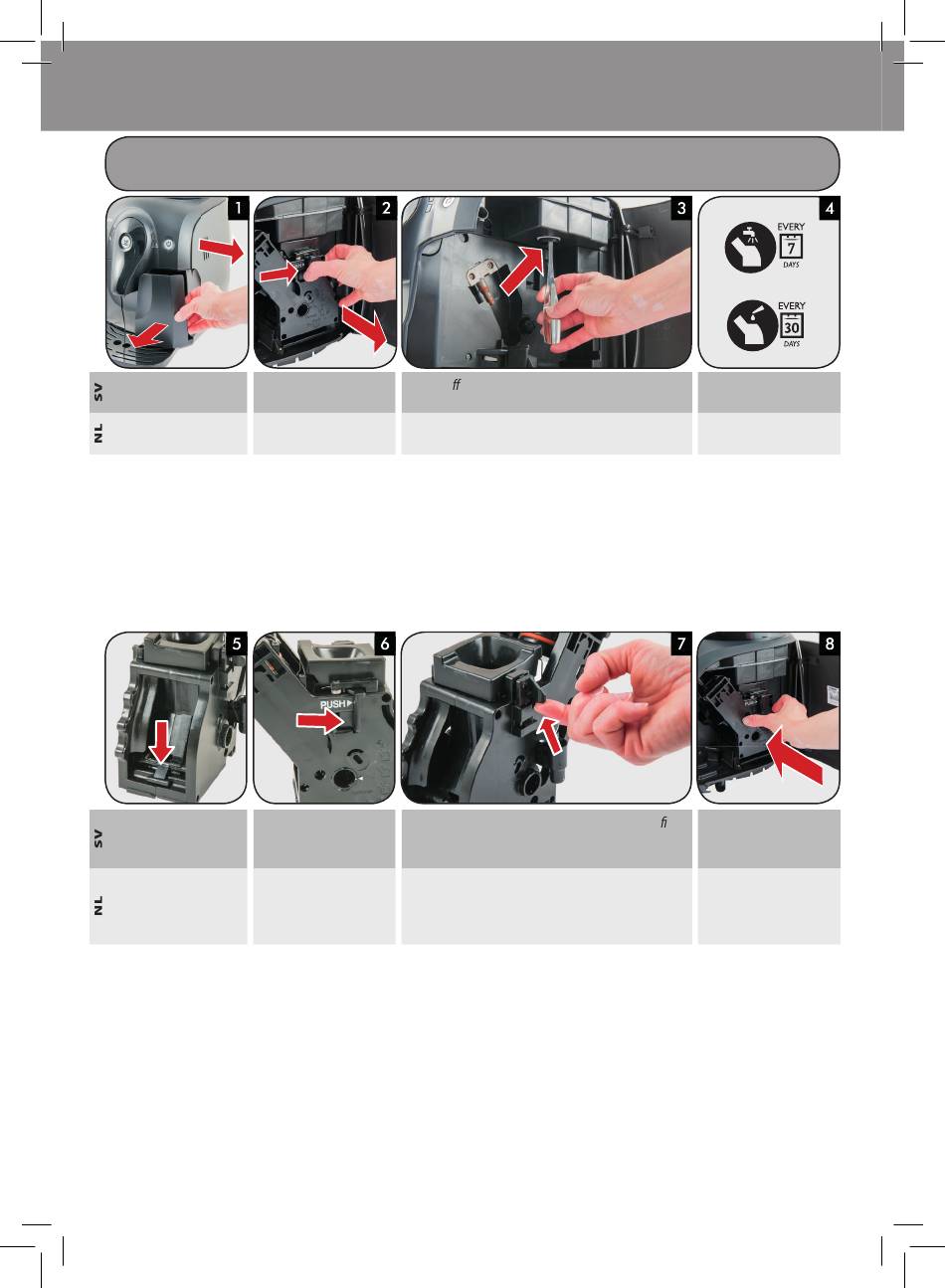 1

2

3

4

EVERY
7
DAYS

EVERY
30
DAYS

SV

ff

NL

5

6

PUSH

7

8

SV

fi

NL