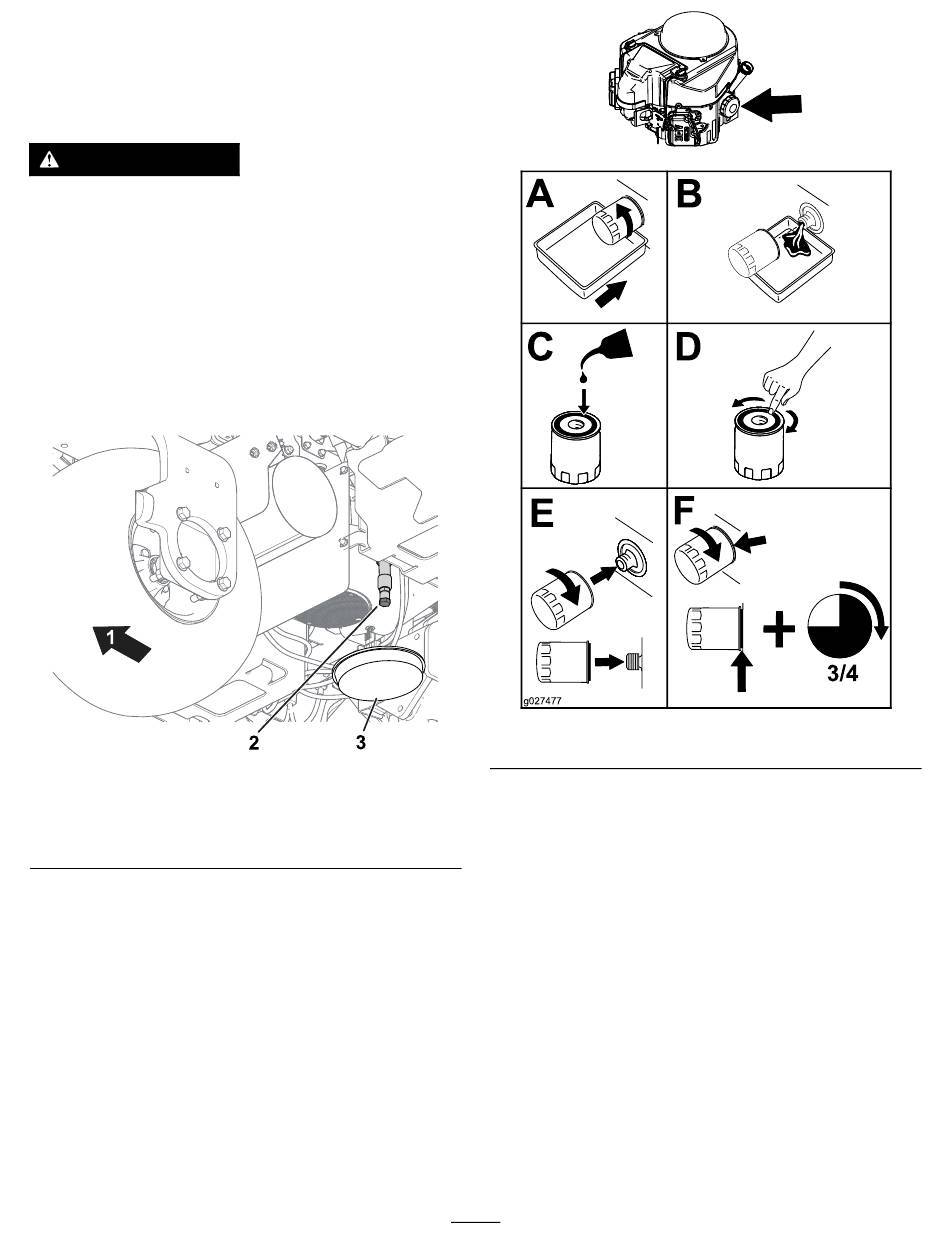 1

2

3

A

B

C

D

E

F

3/4

g027477