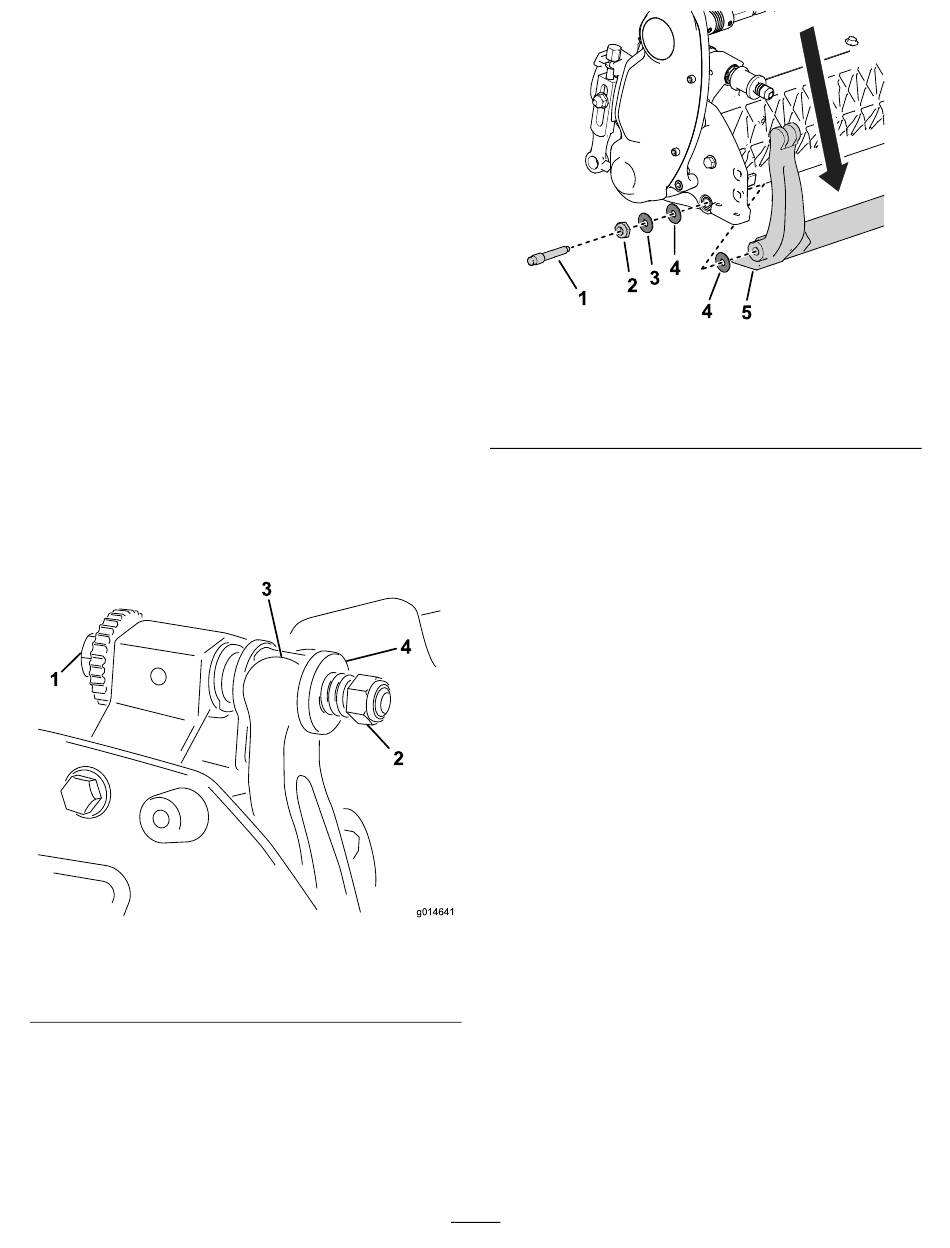 1
2
3
4
4
5

3
4
1
2
g014641