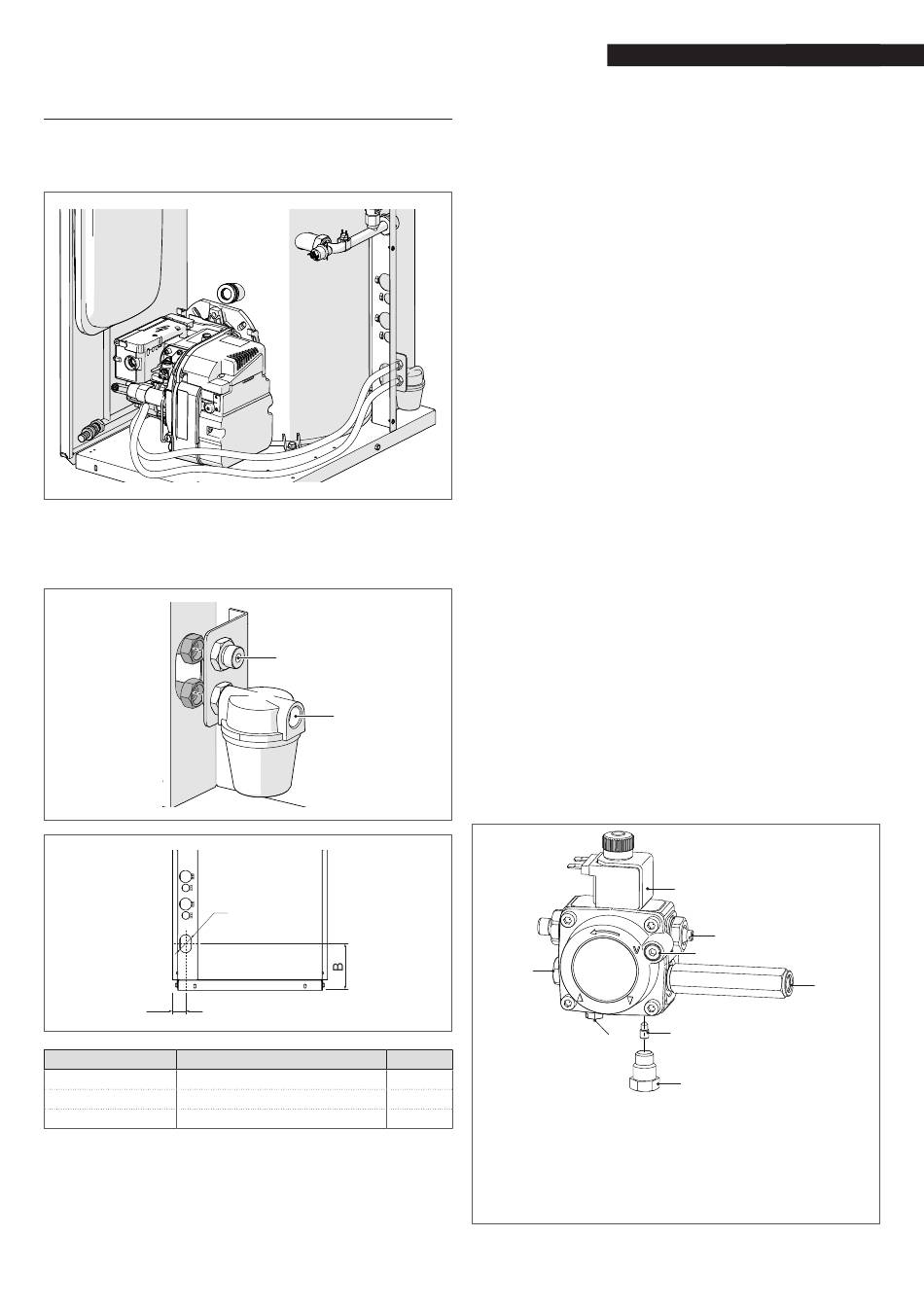 B