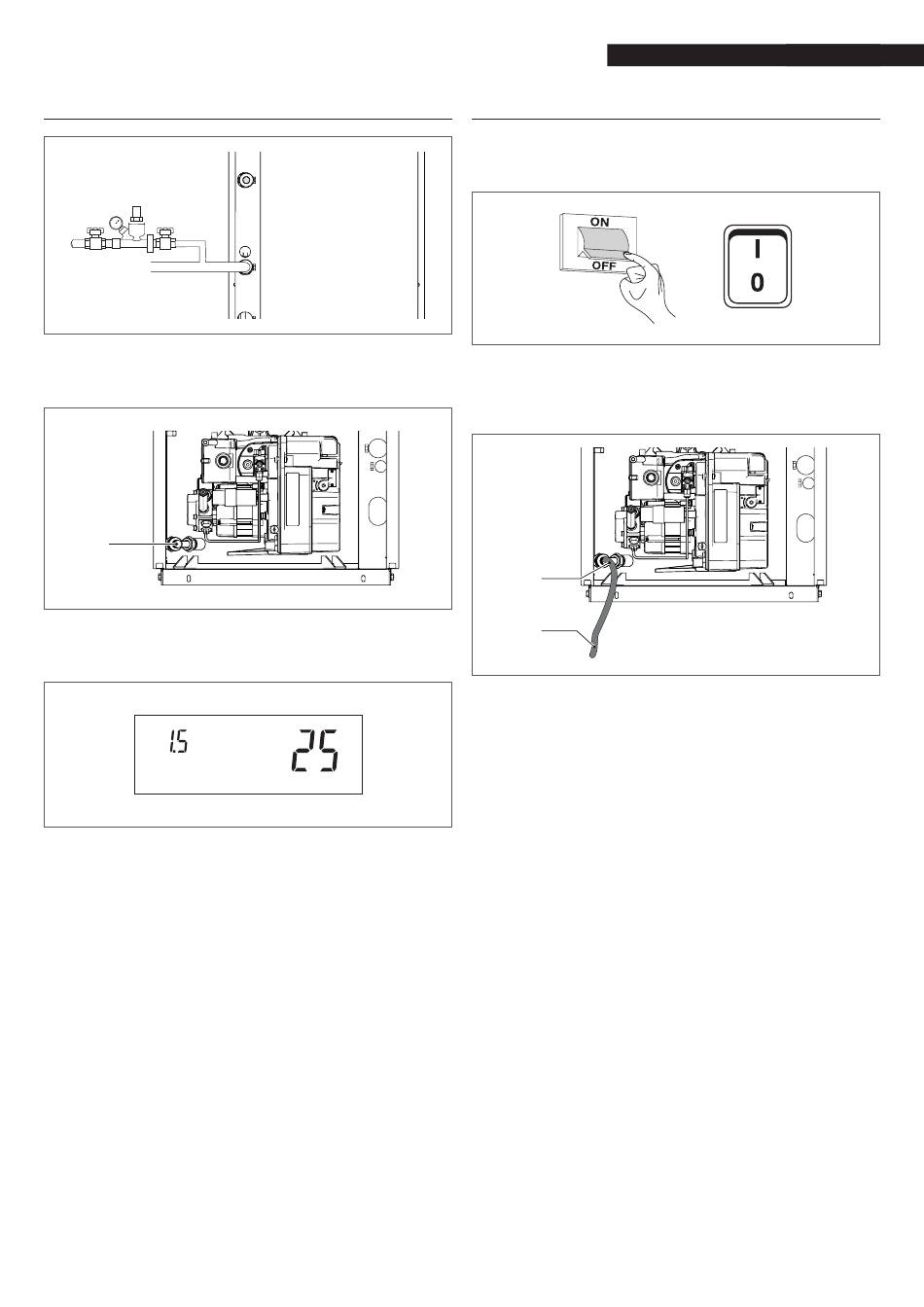 ON
OFF

I
0

1.5
25