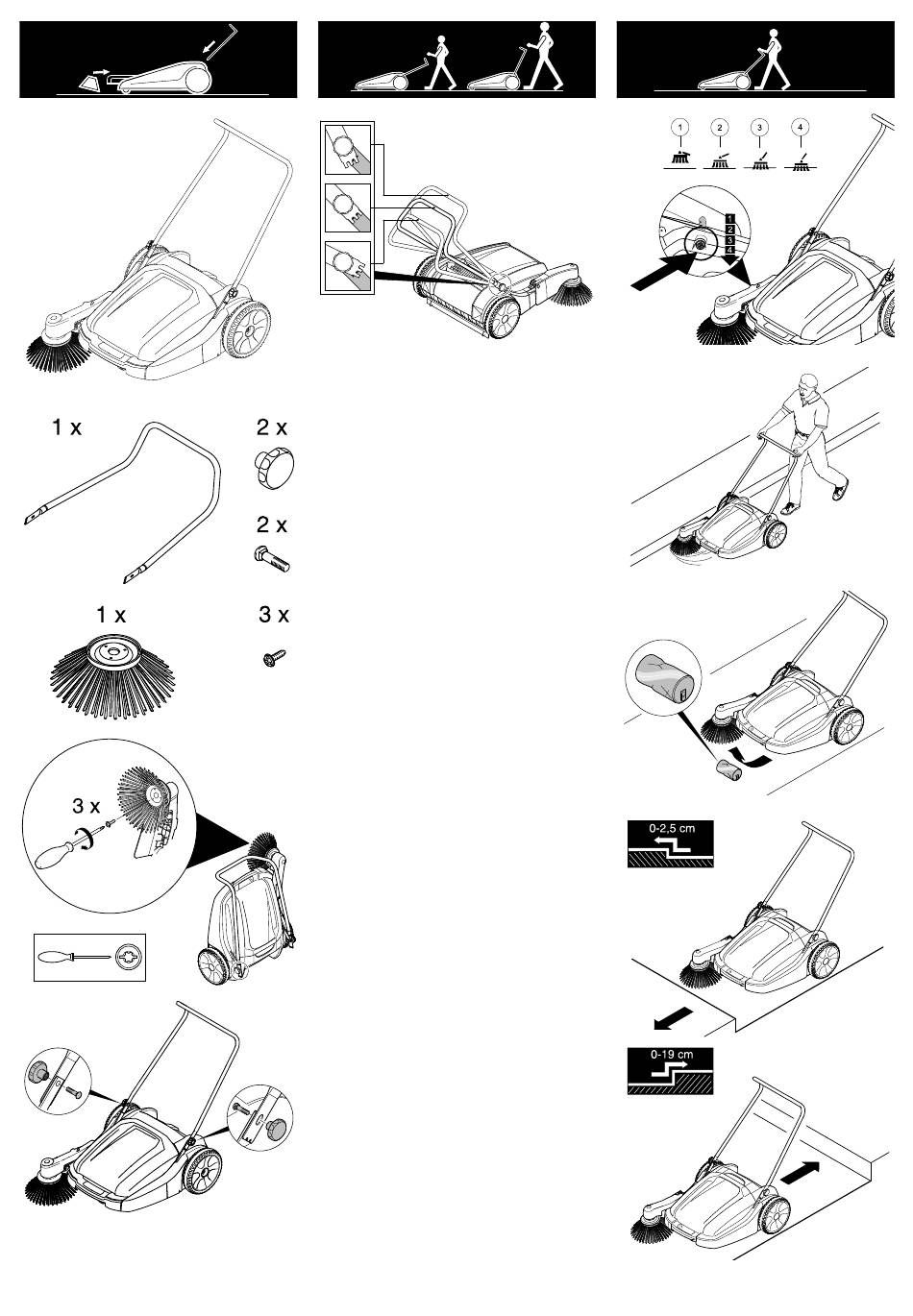 1 x

2 x

2 x

1 x

3 x

3 x

1
2
3
4

1
2
3
4

0-2,5 cm

0-19 cm