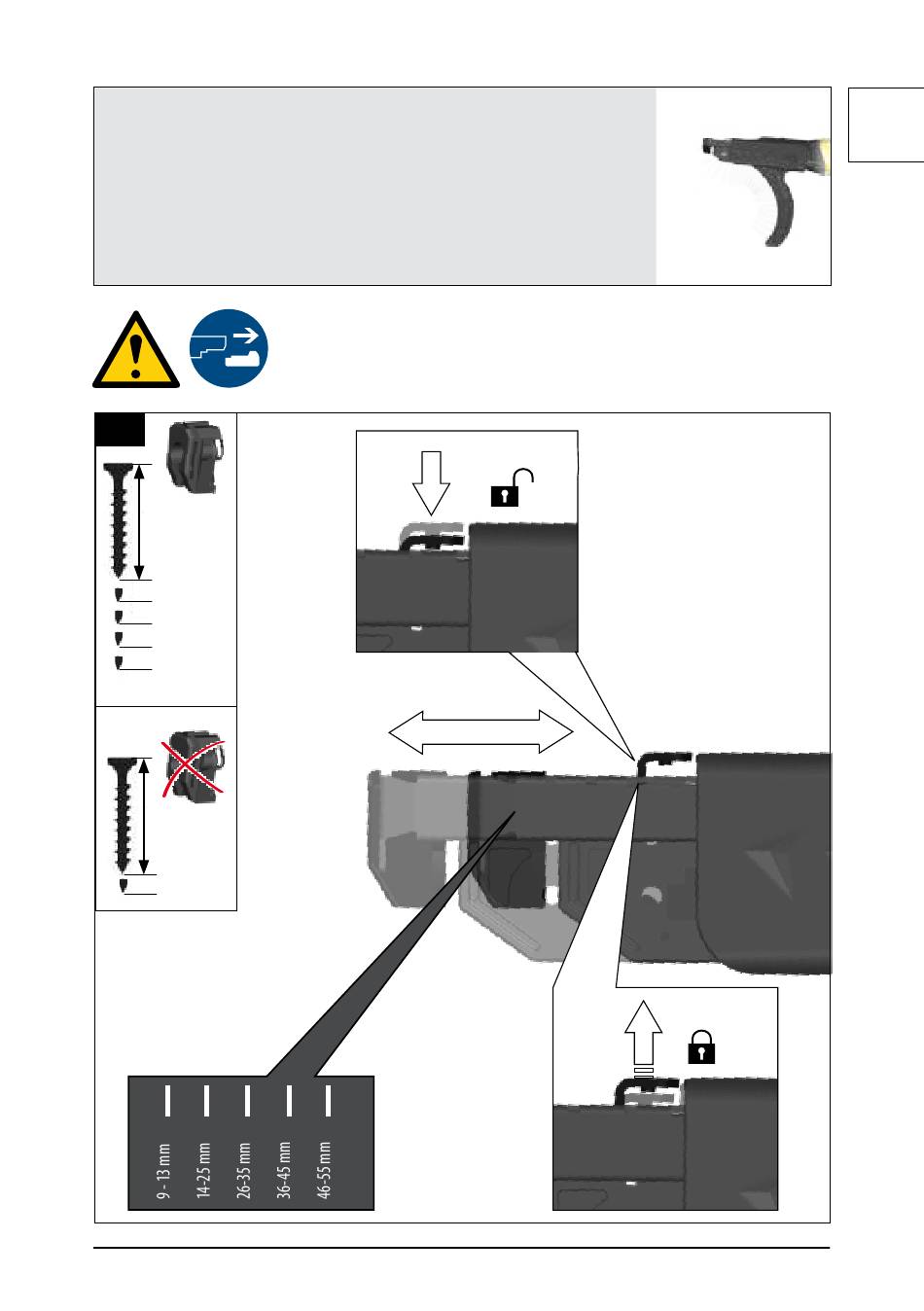 9 - 13 mm
14-25 mm
26-35 mm
36-45 mm
46-55 mm