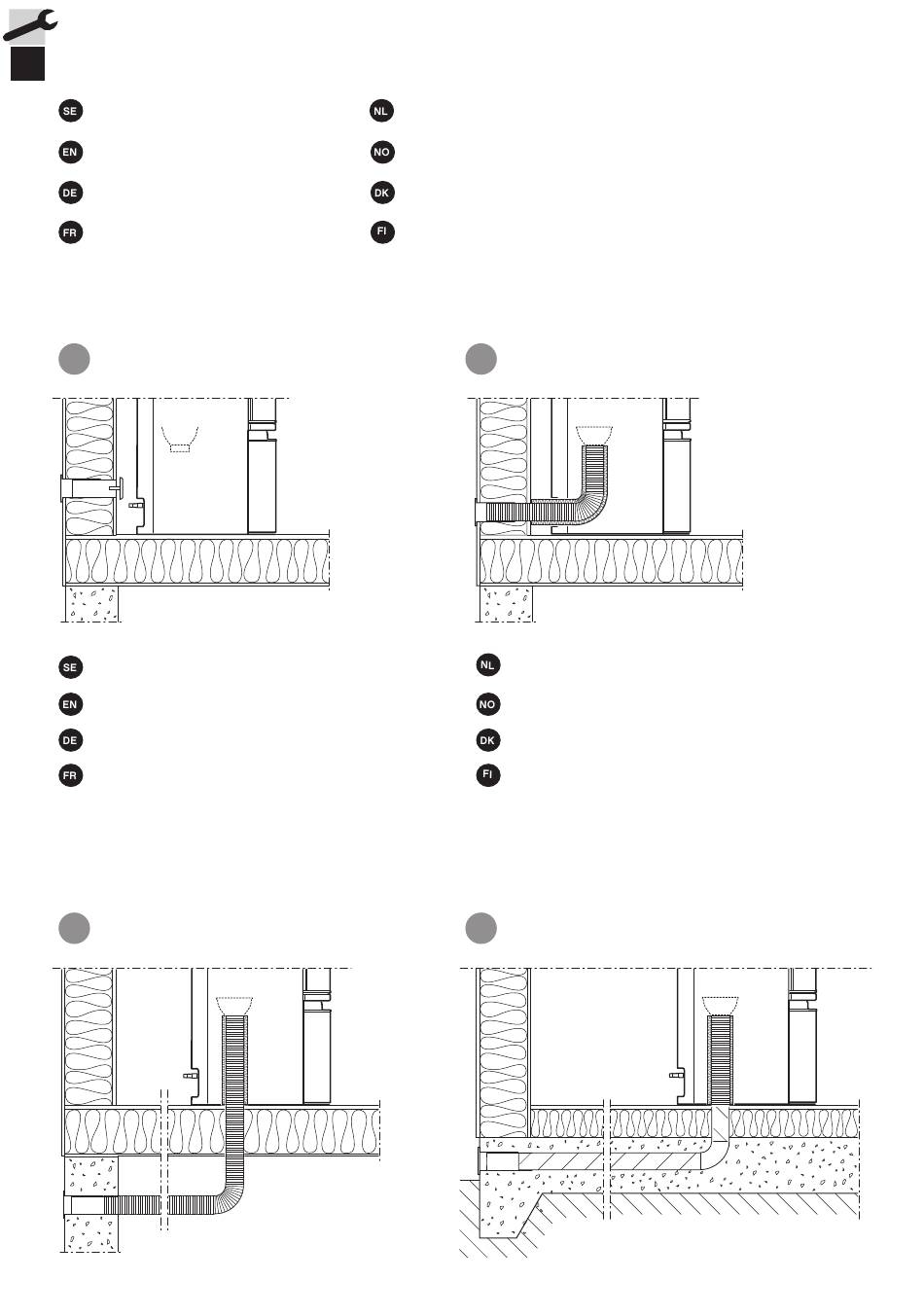 SE

EN

DE

FR

NL

NO

DK

FI

SE

EN

DE

FR

NL

NO

DK

FI