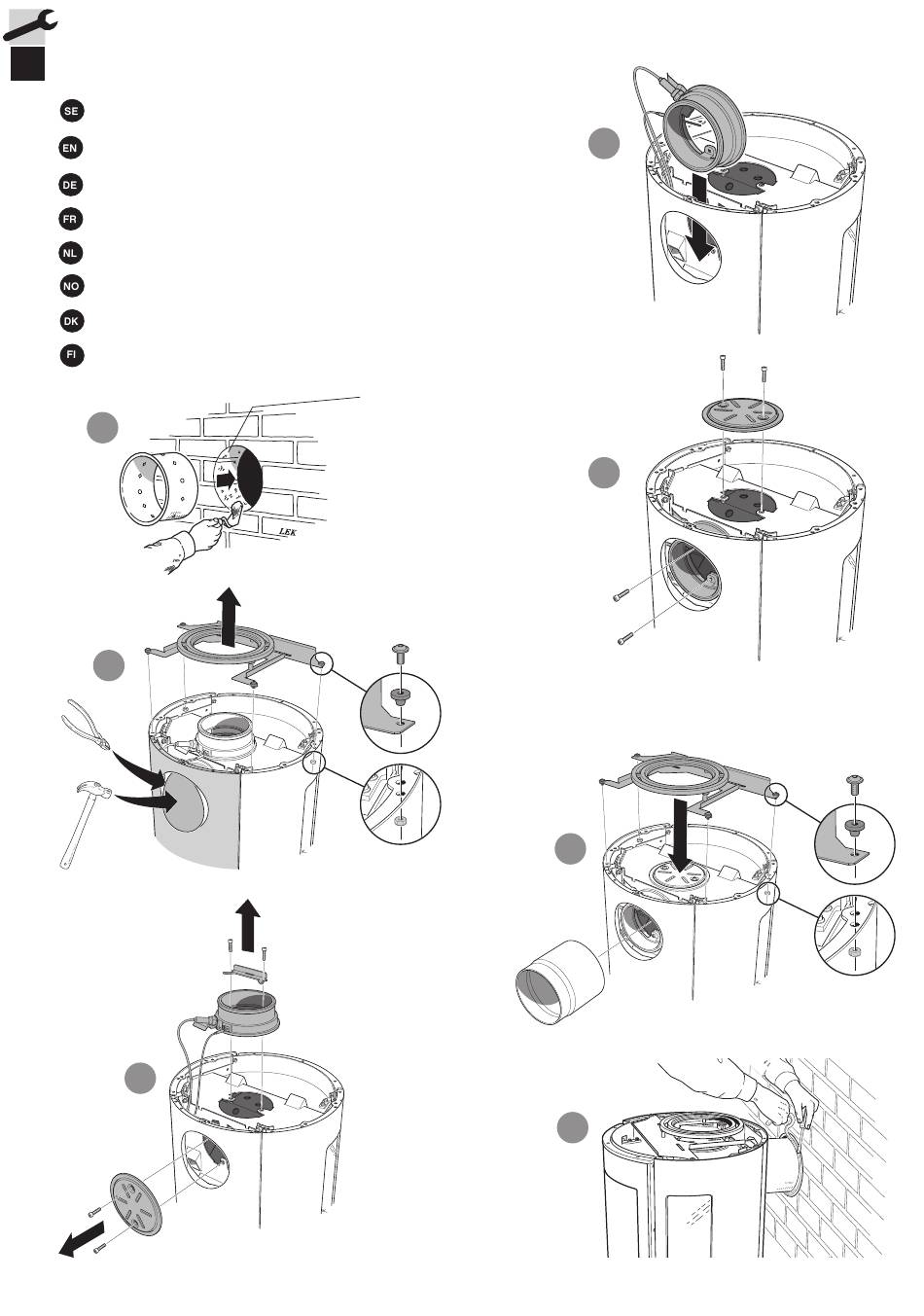 SE
EN
DE
FR
NL
NO
DK
FI

LEK