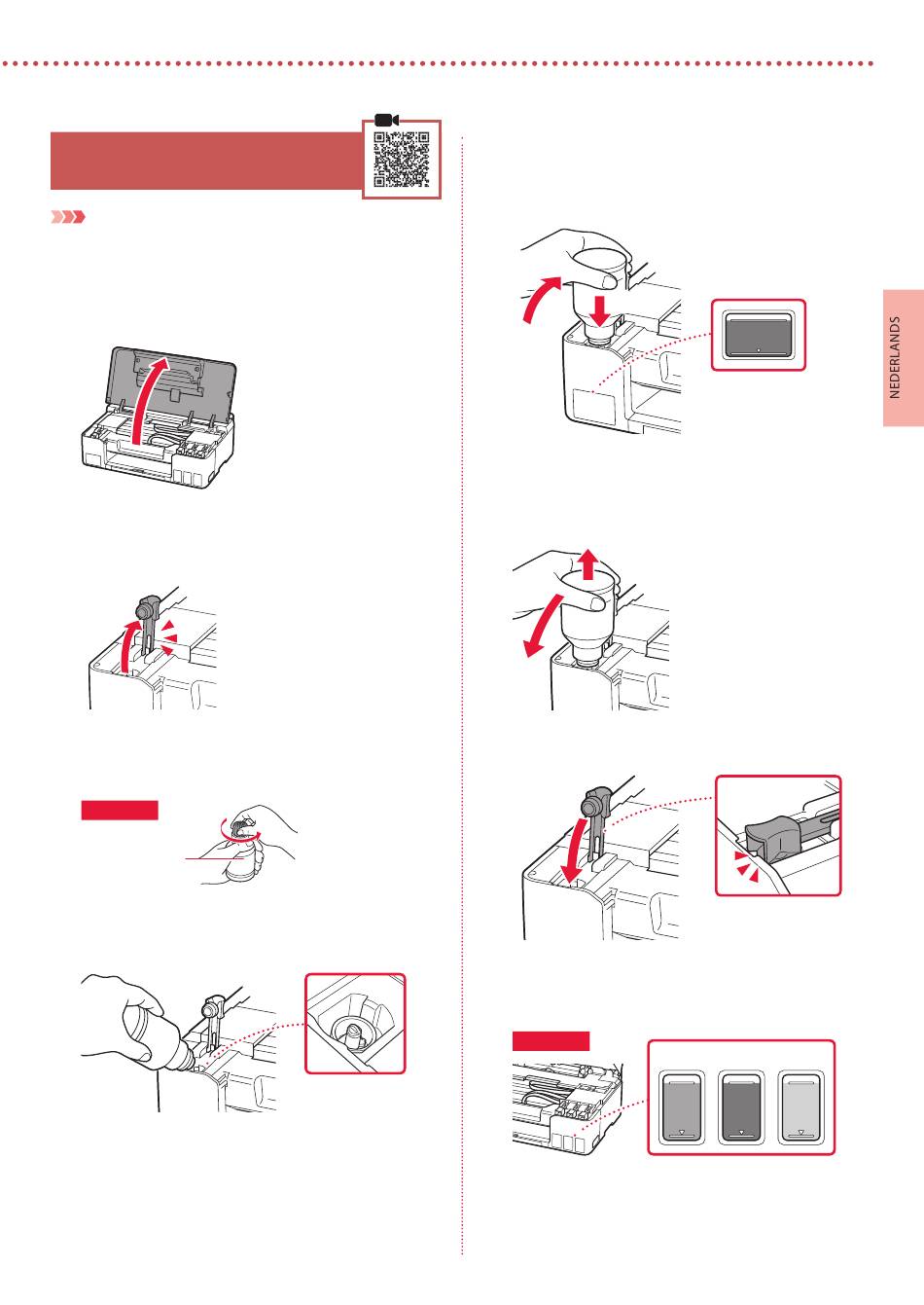 NEDERLANDS