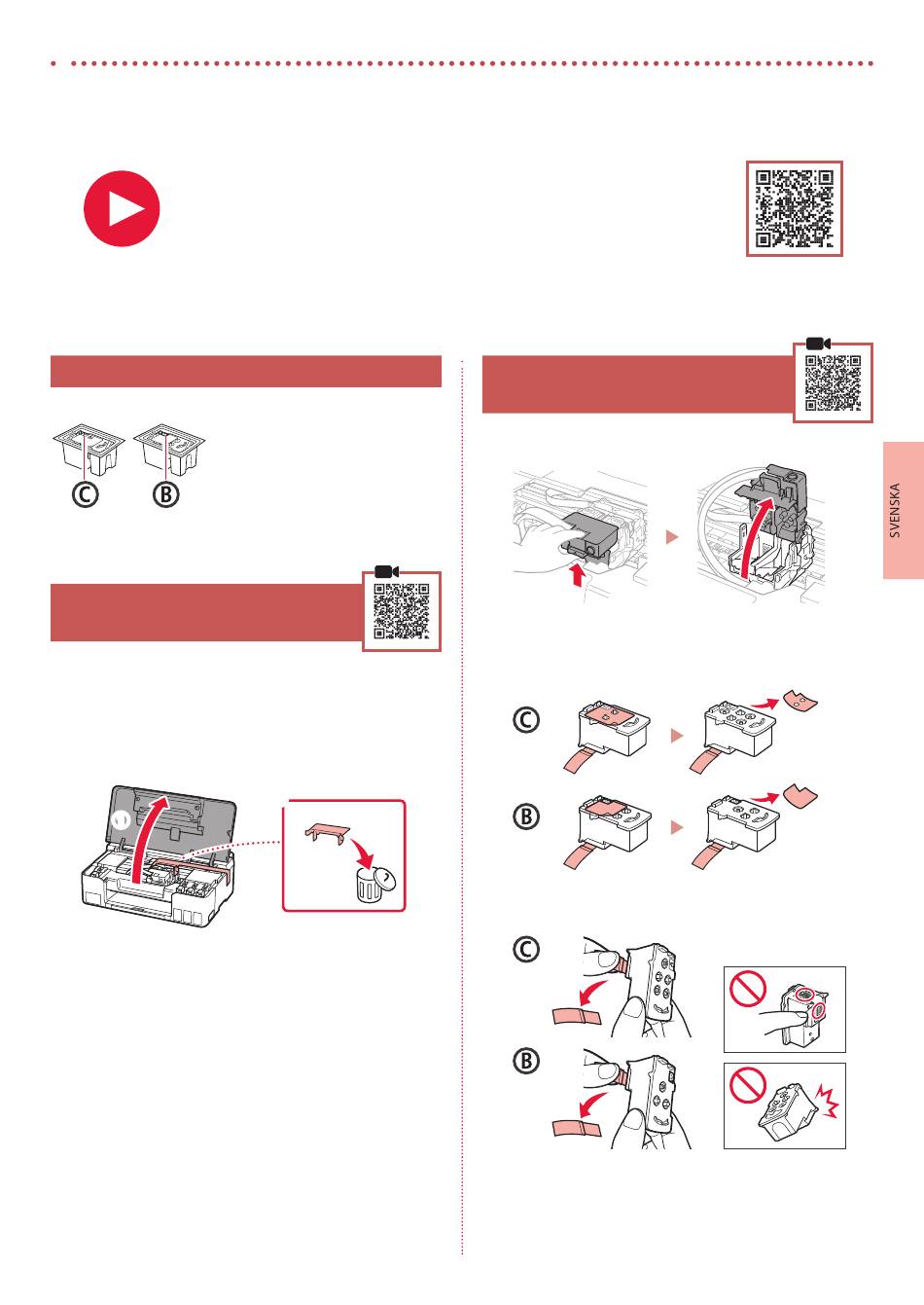 C B

SVENSKA

C

B

C

B