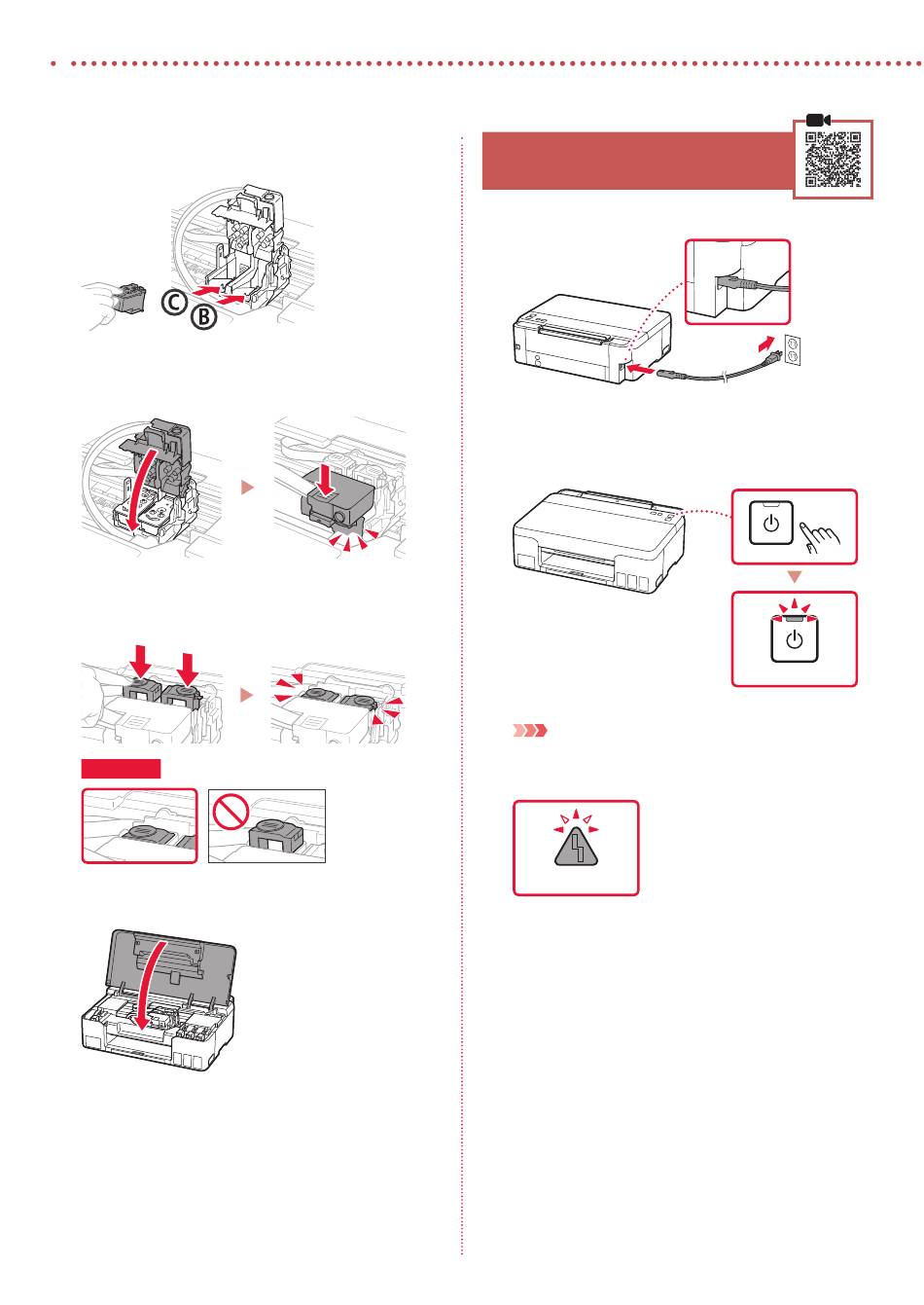 C

B