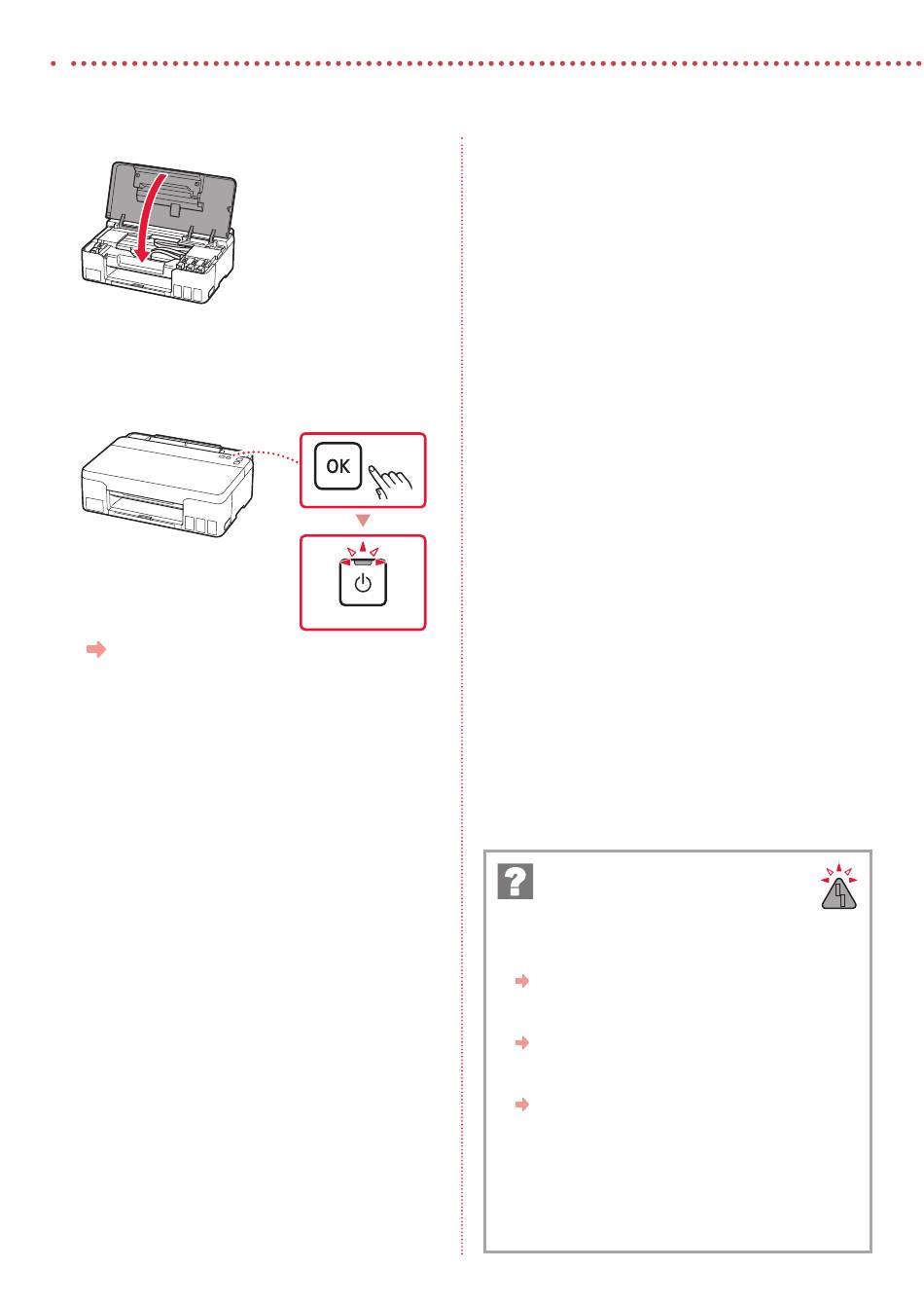 OK