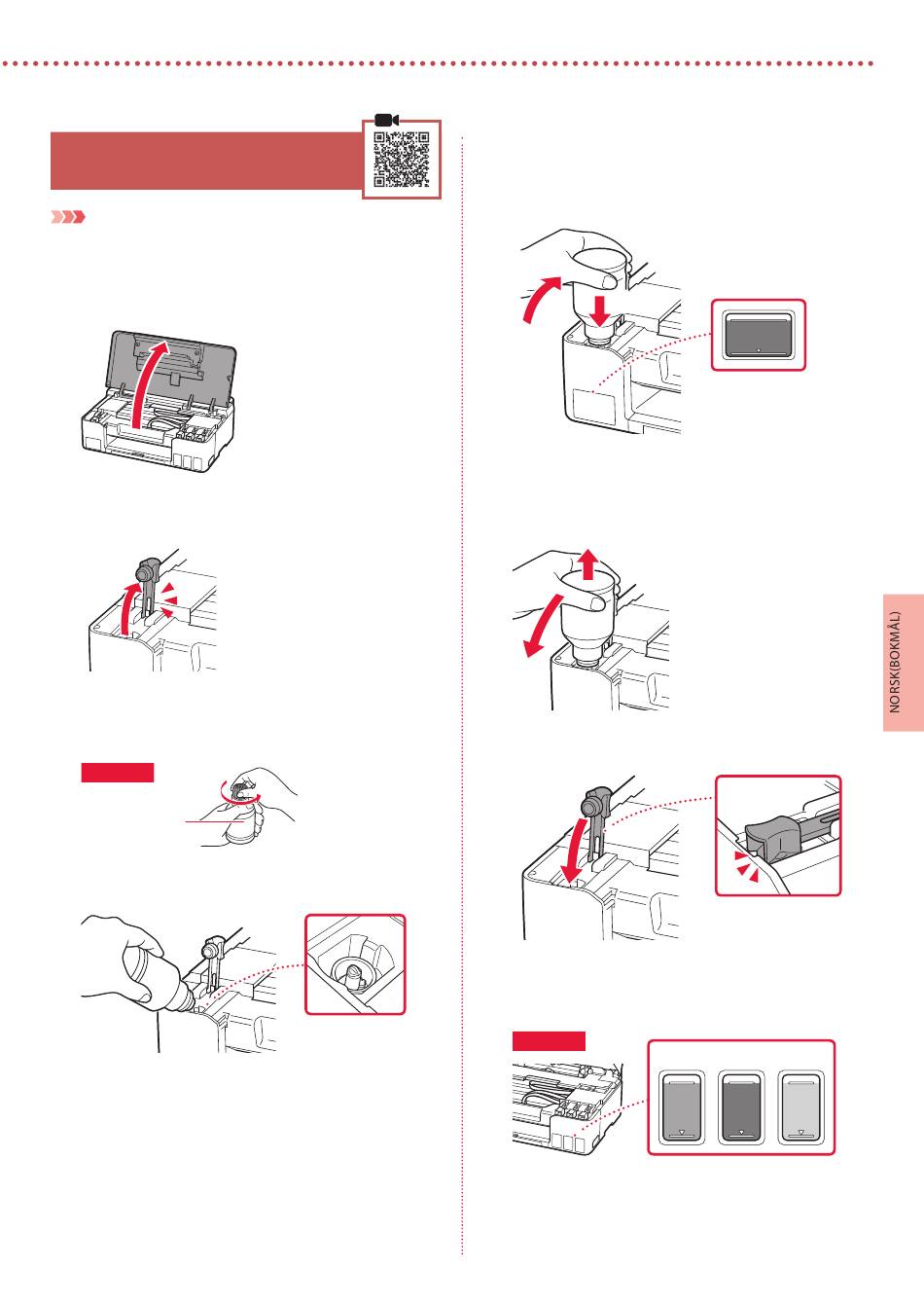 NORSK(BOKMÅL)