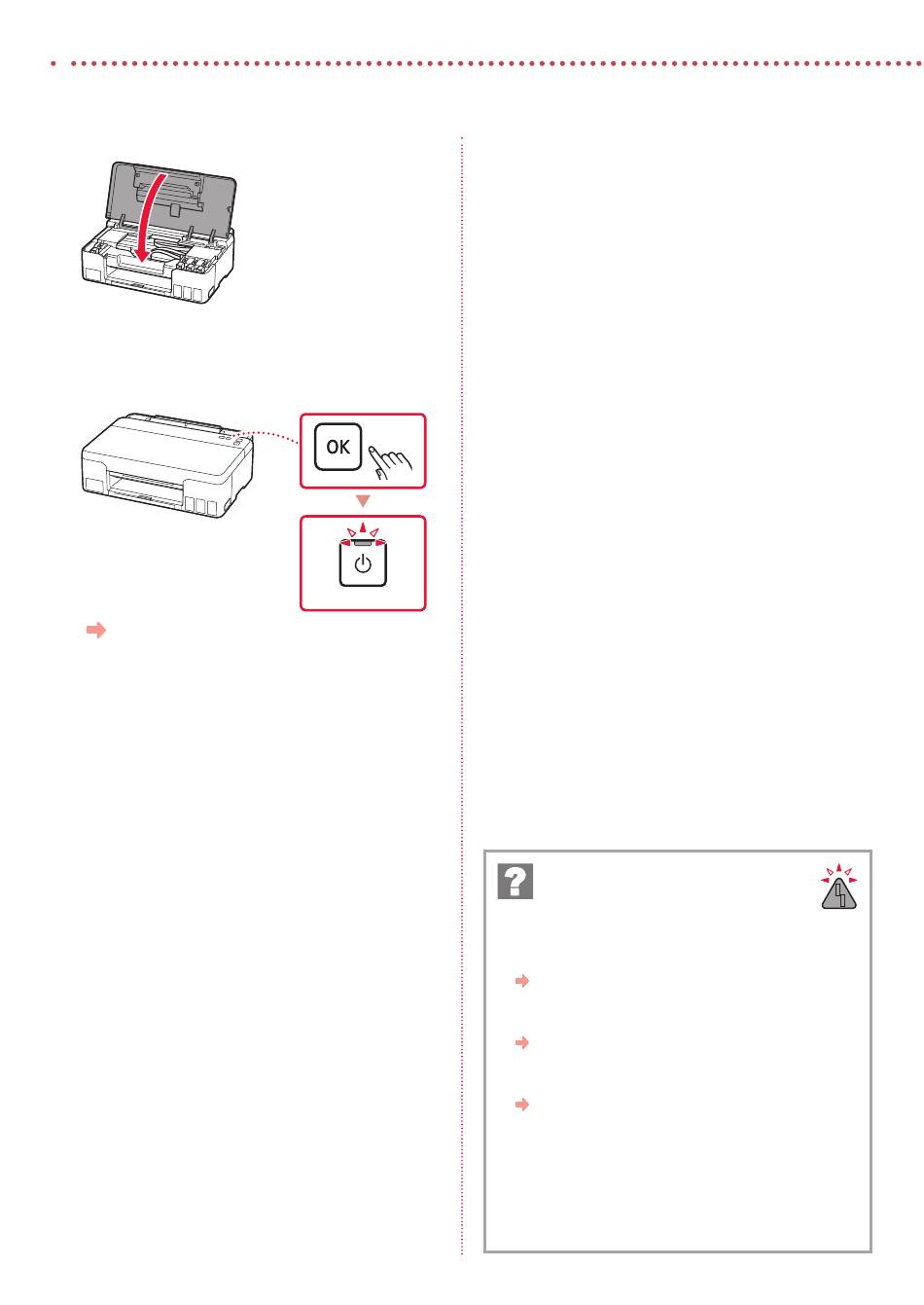 OK