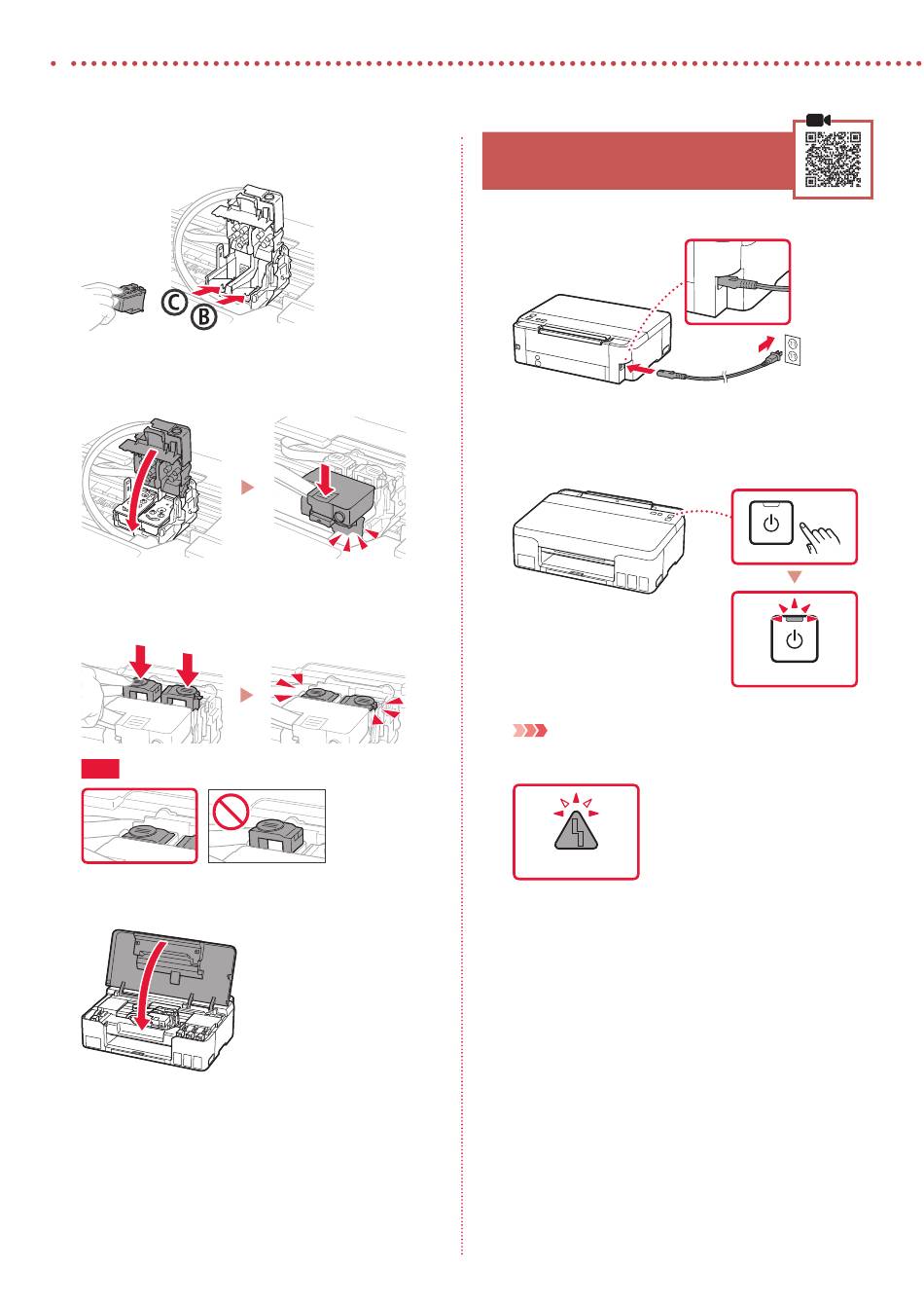 C
B