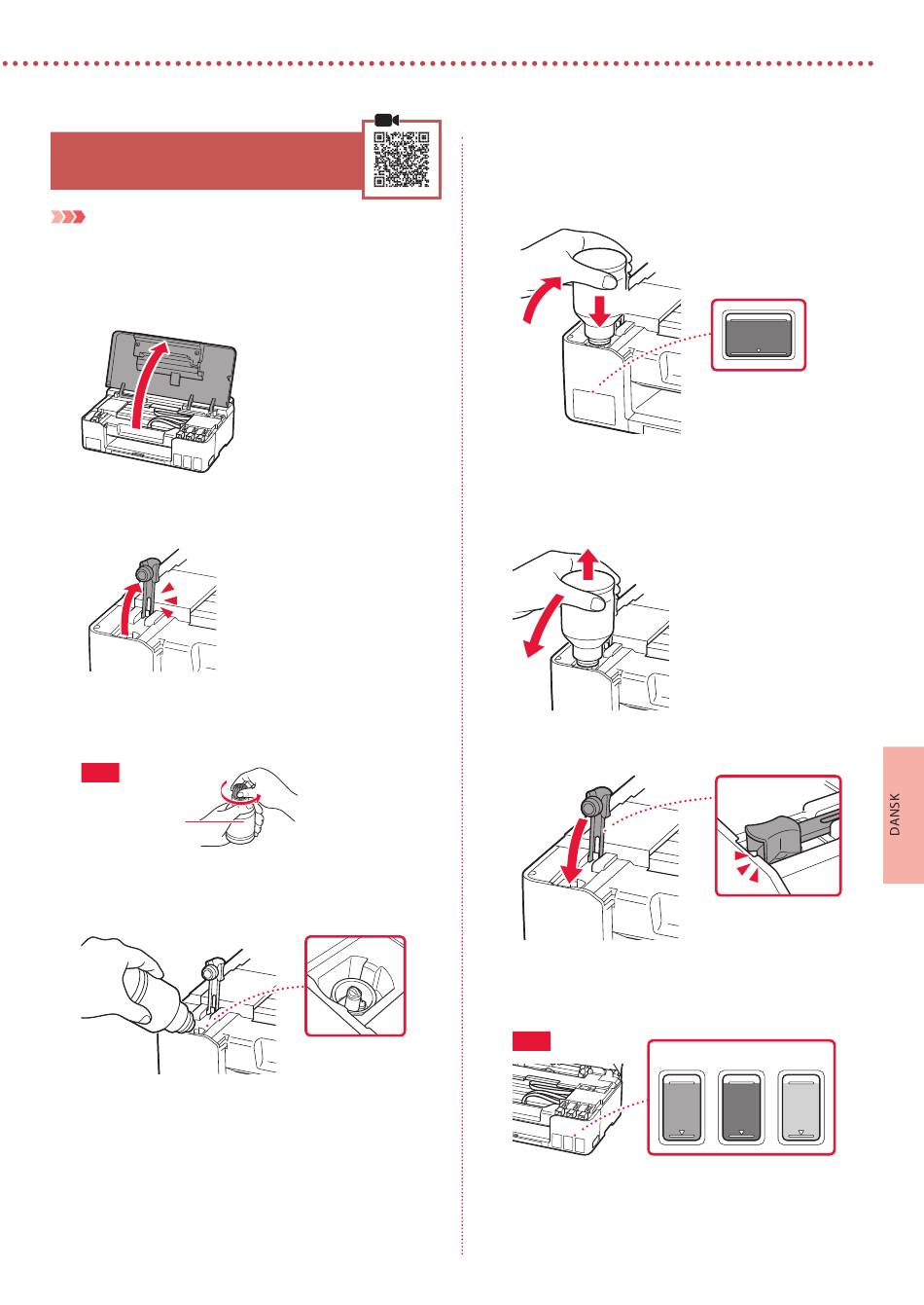 DANSK