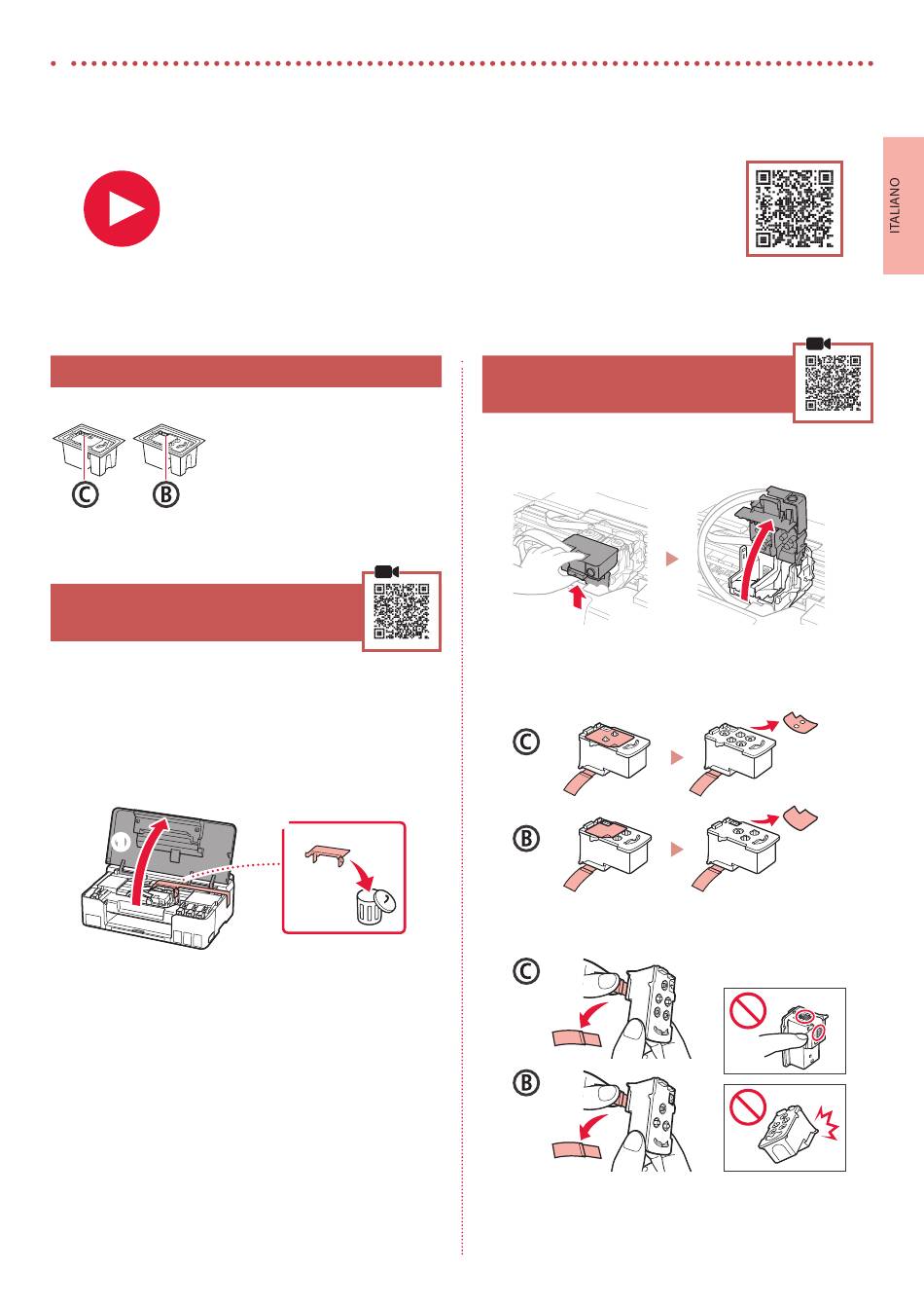 ITALIANO

C B

C

B

C

B