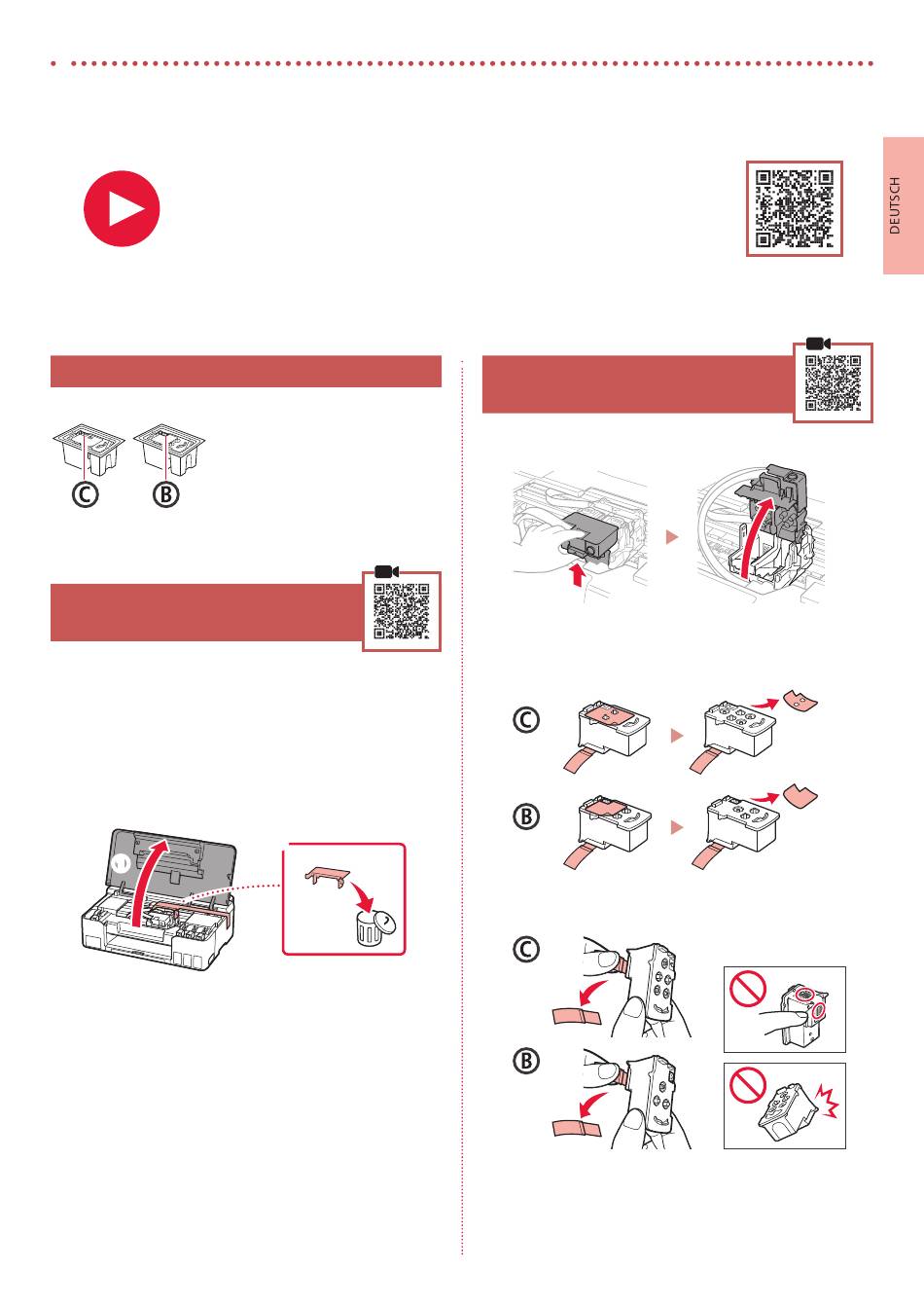 DEUTSCH

Ⓒ Ⓑ

Ⓒ

Ⓑ

Ⓒ

Ⓑ