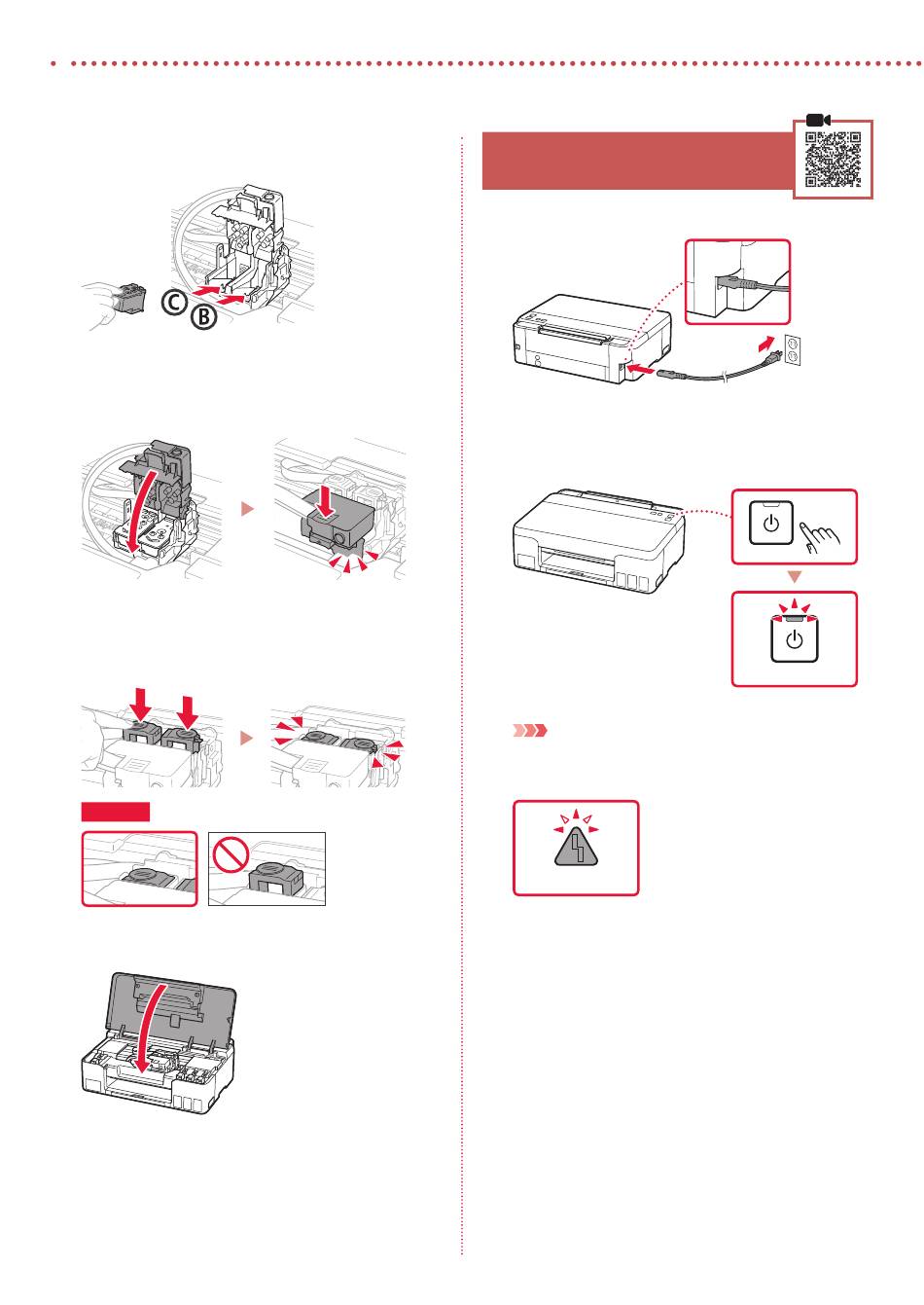 C
B