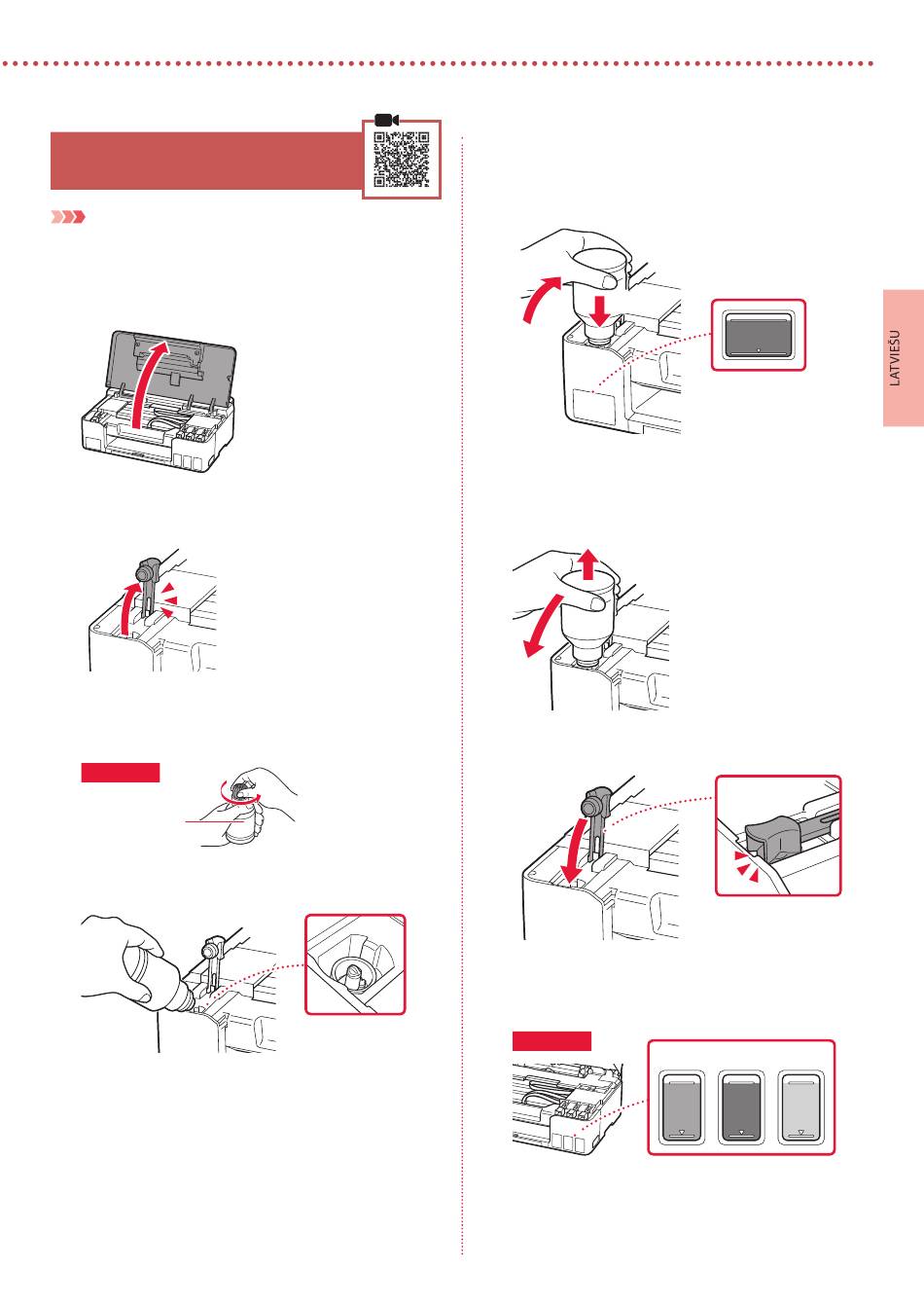 LATVIEŠU