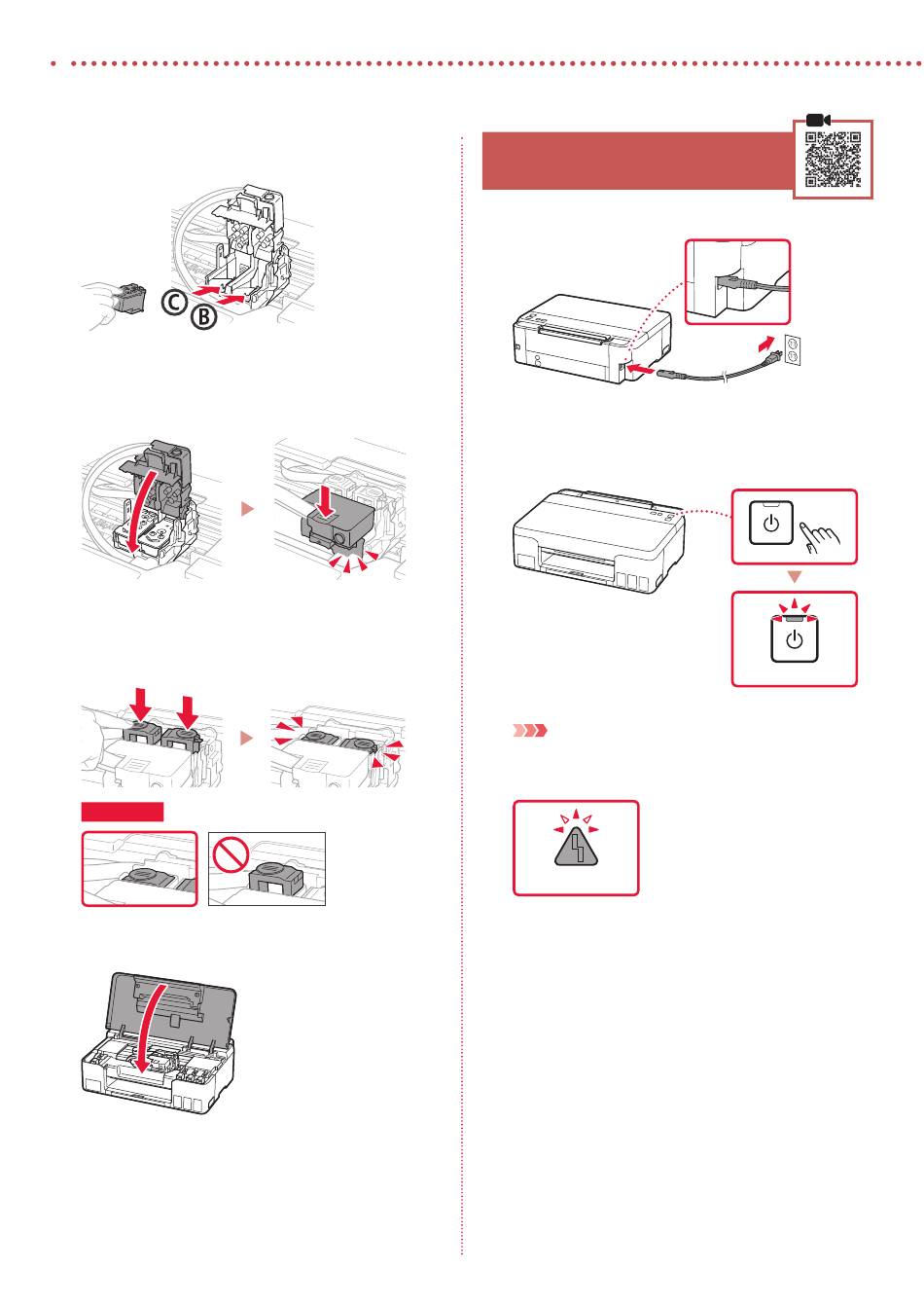 C B