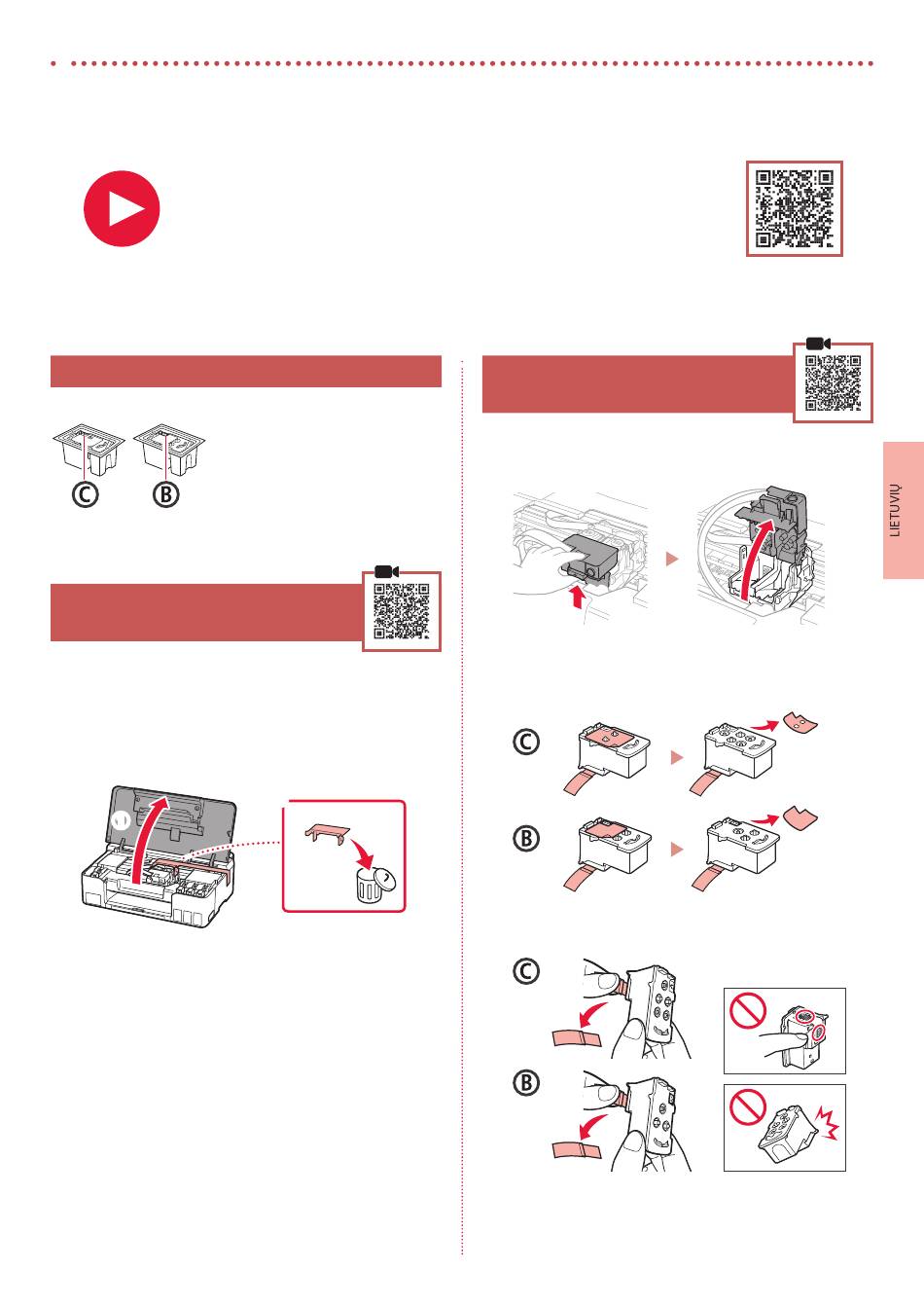 C B

LIETUVIŲ

C

B

C

B