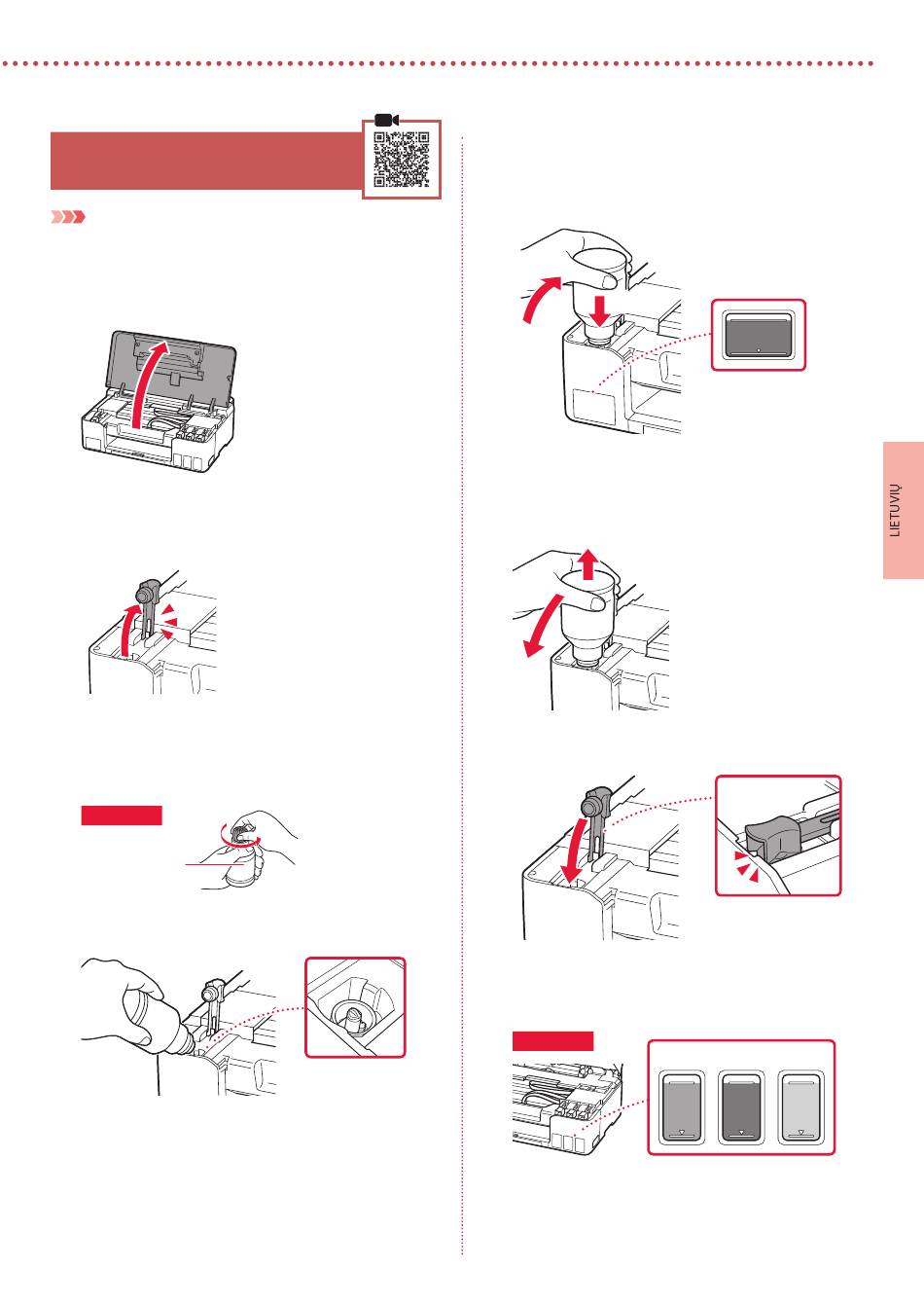 LIETUVIŲ