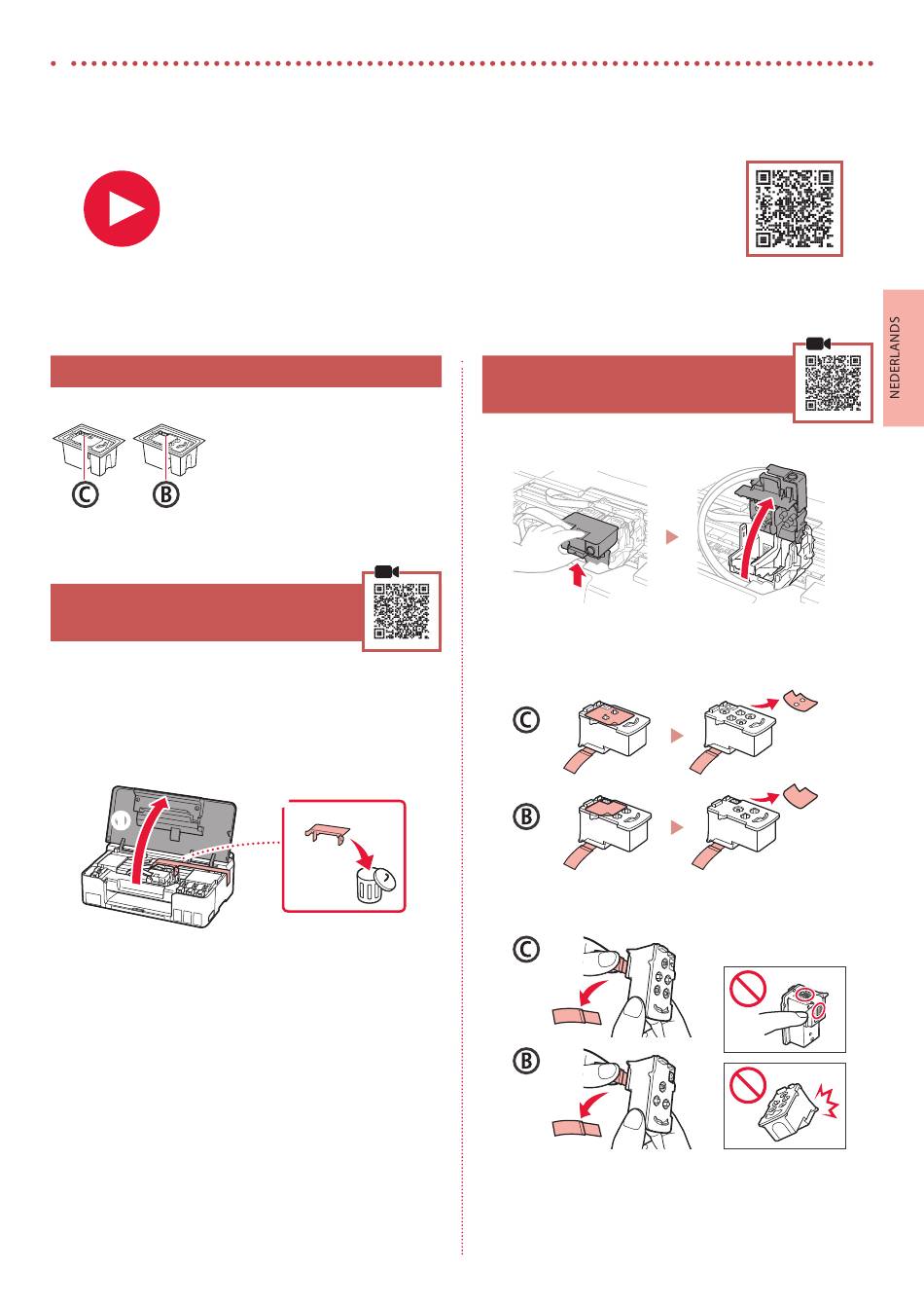 NEDERLANDS

Ⓒ Ⓑ

Ⓒ

Ⓑ

Ⓒ

Ⓑ